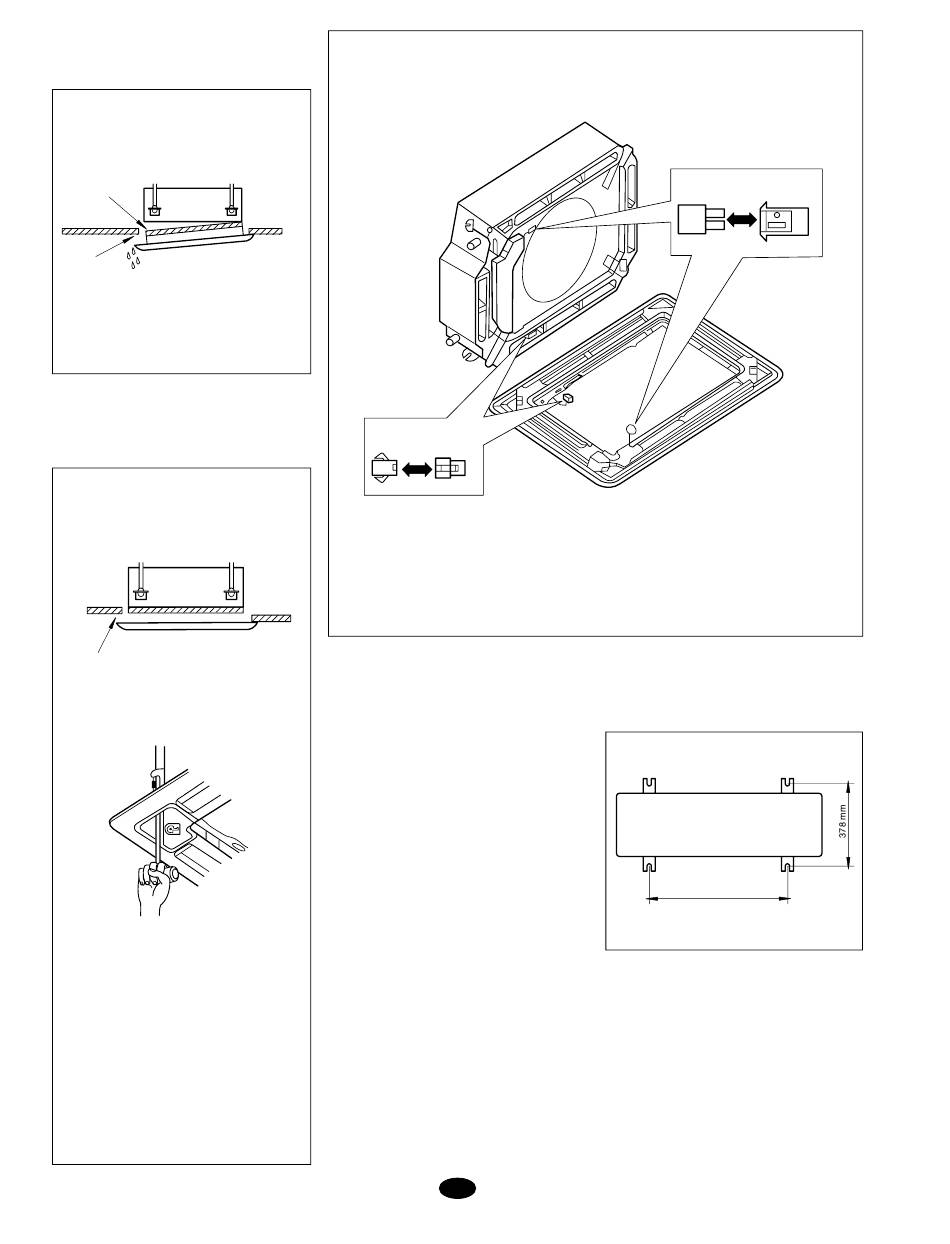 378 mm