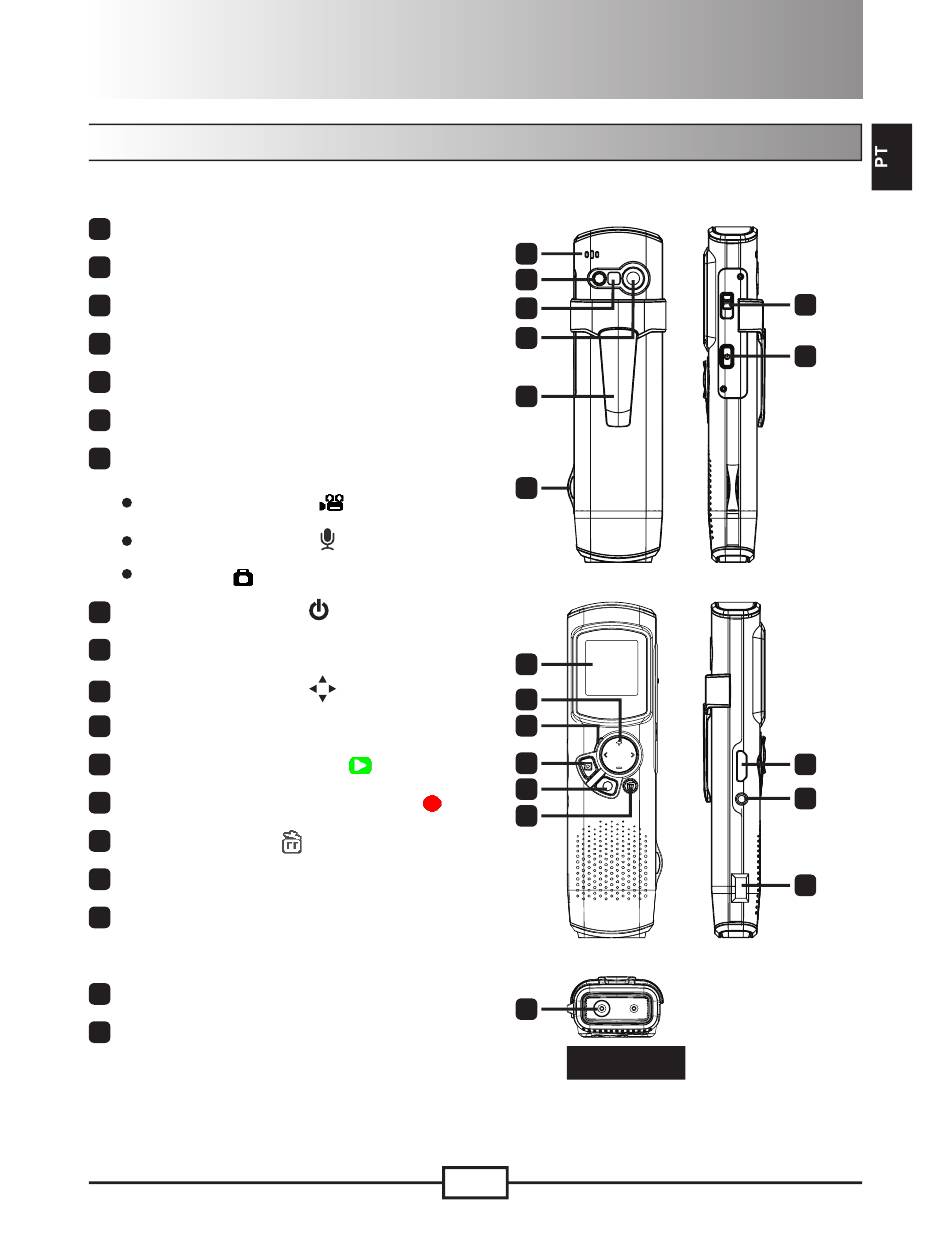 PT