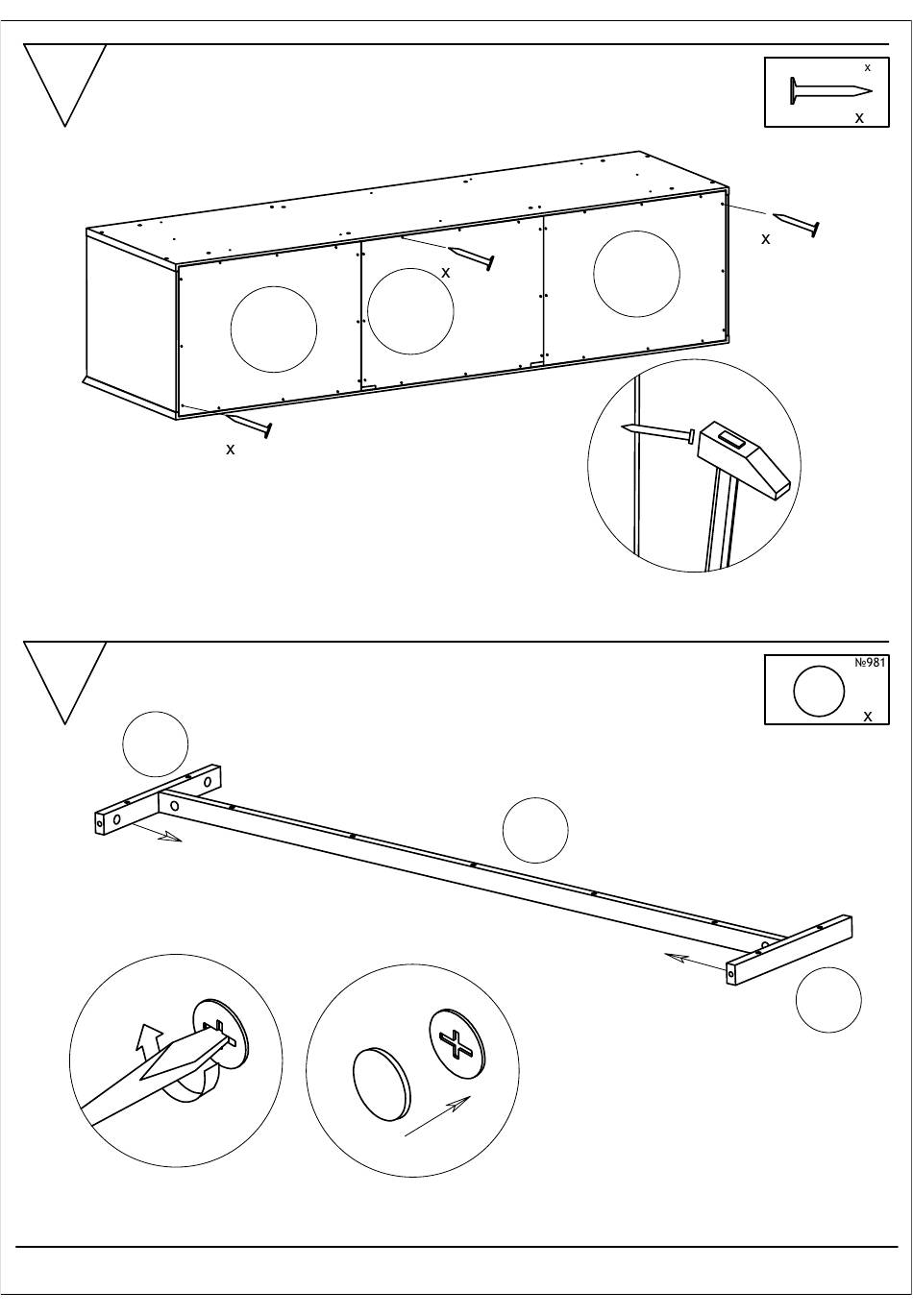 x
x

x
x
x

№981
x