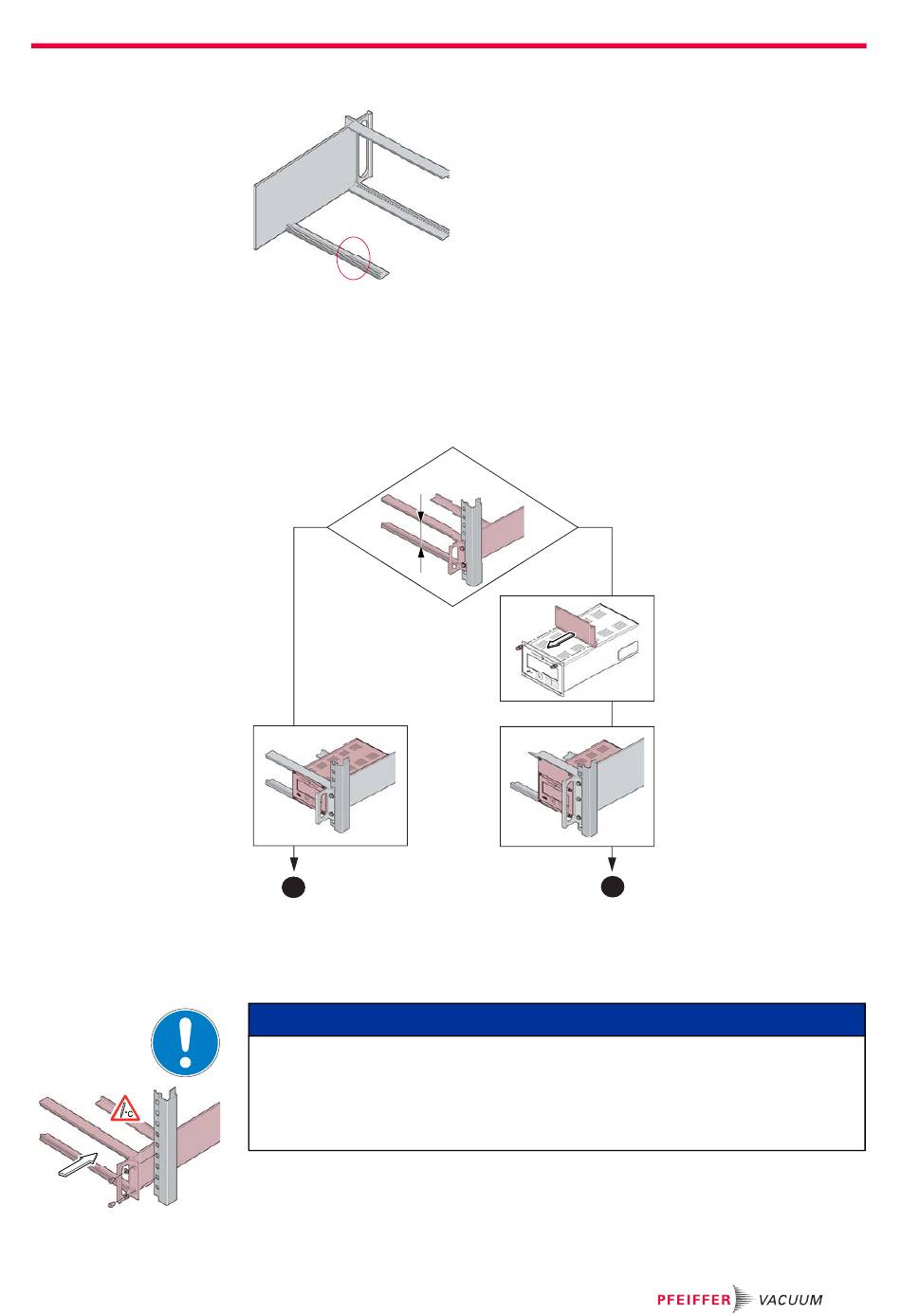 °C

PFEIFFER VACUUM