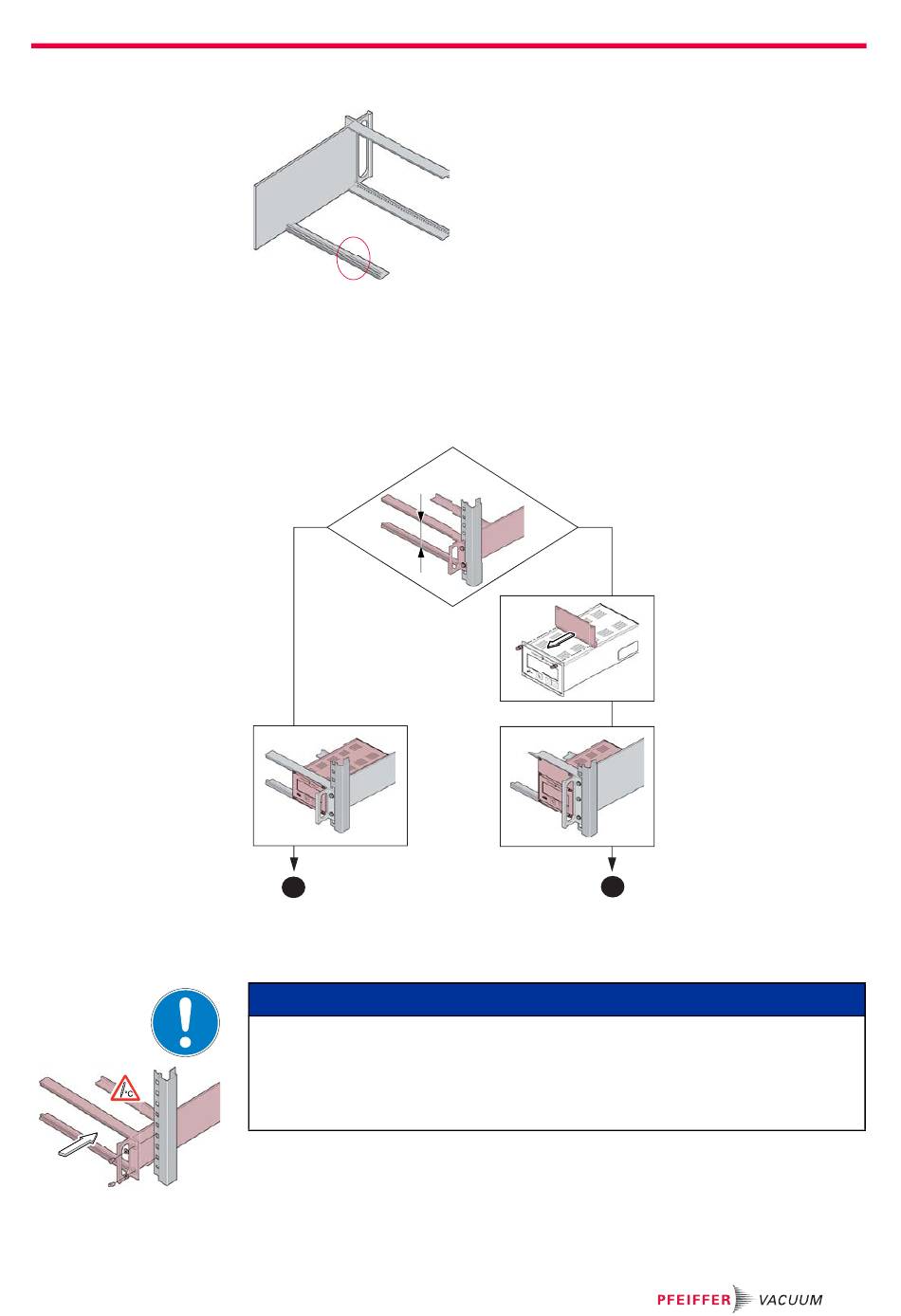 °C

PFEIFFER VACUUM