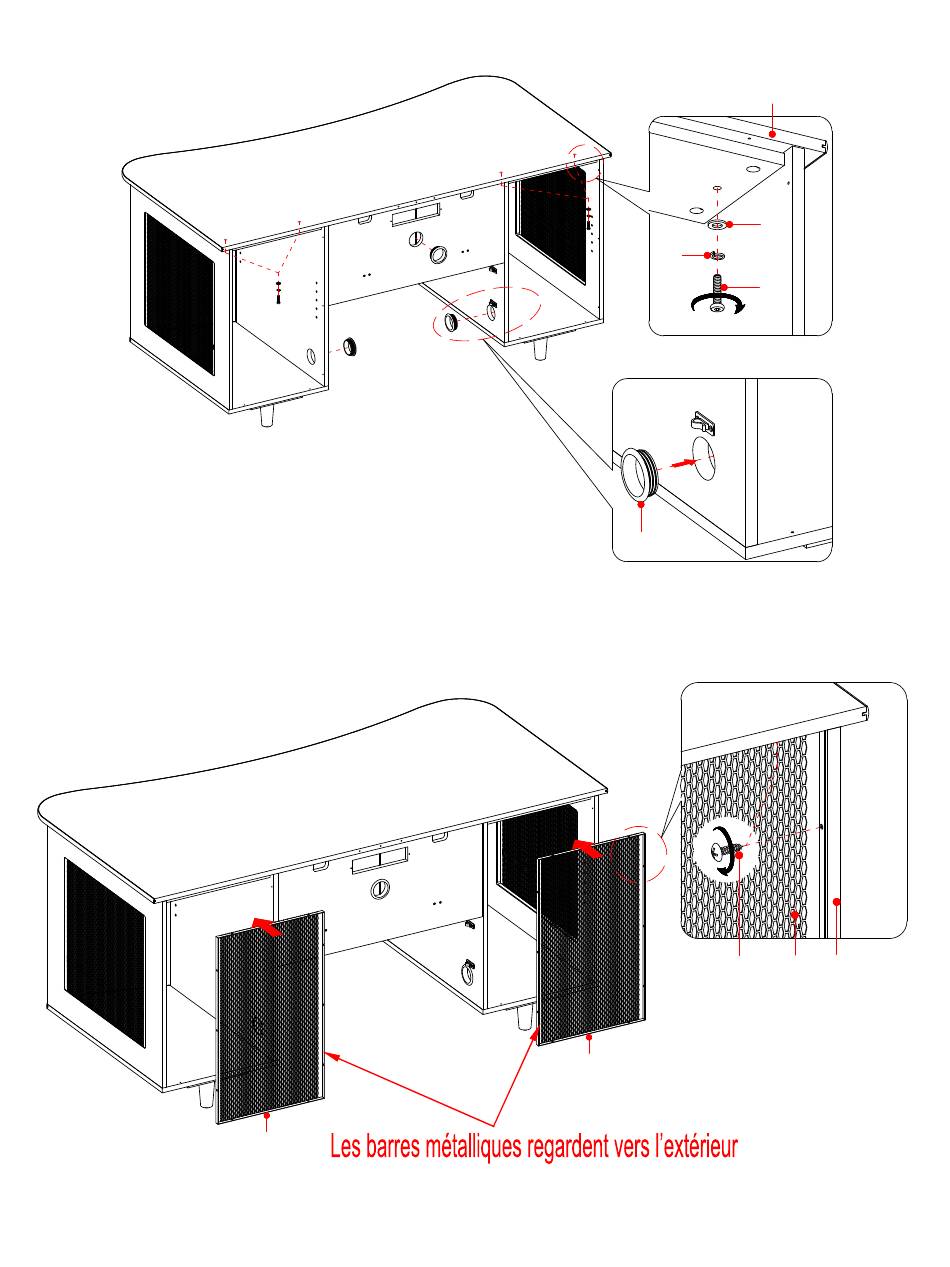 Les barres métalliques regardent vers l'extérieur