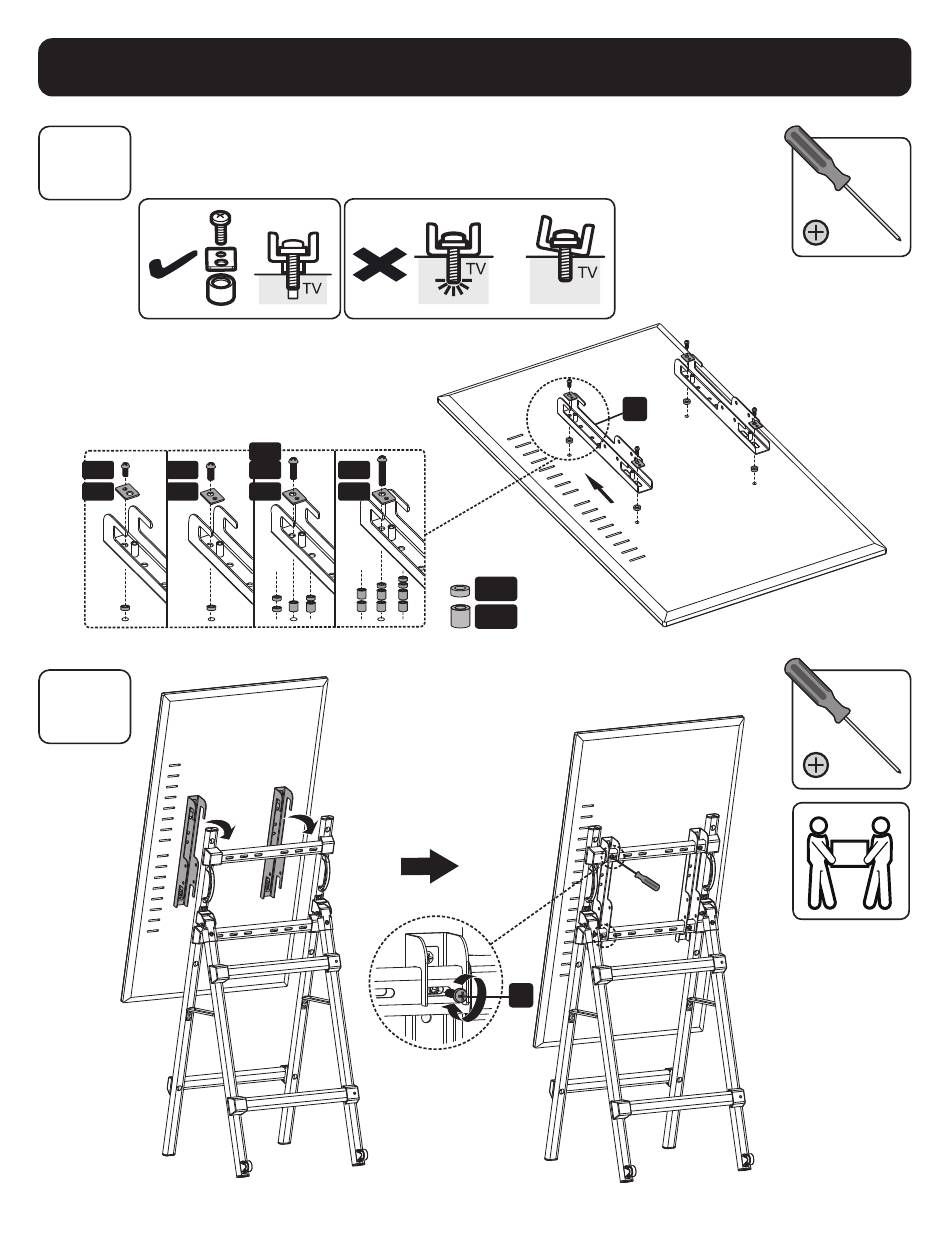 TV

TV

TV