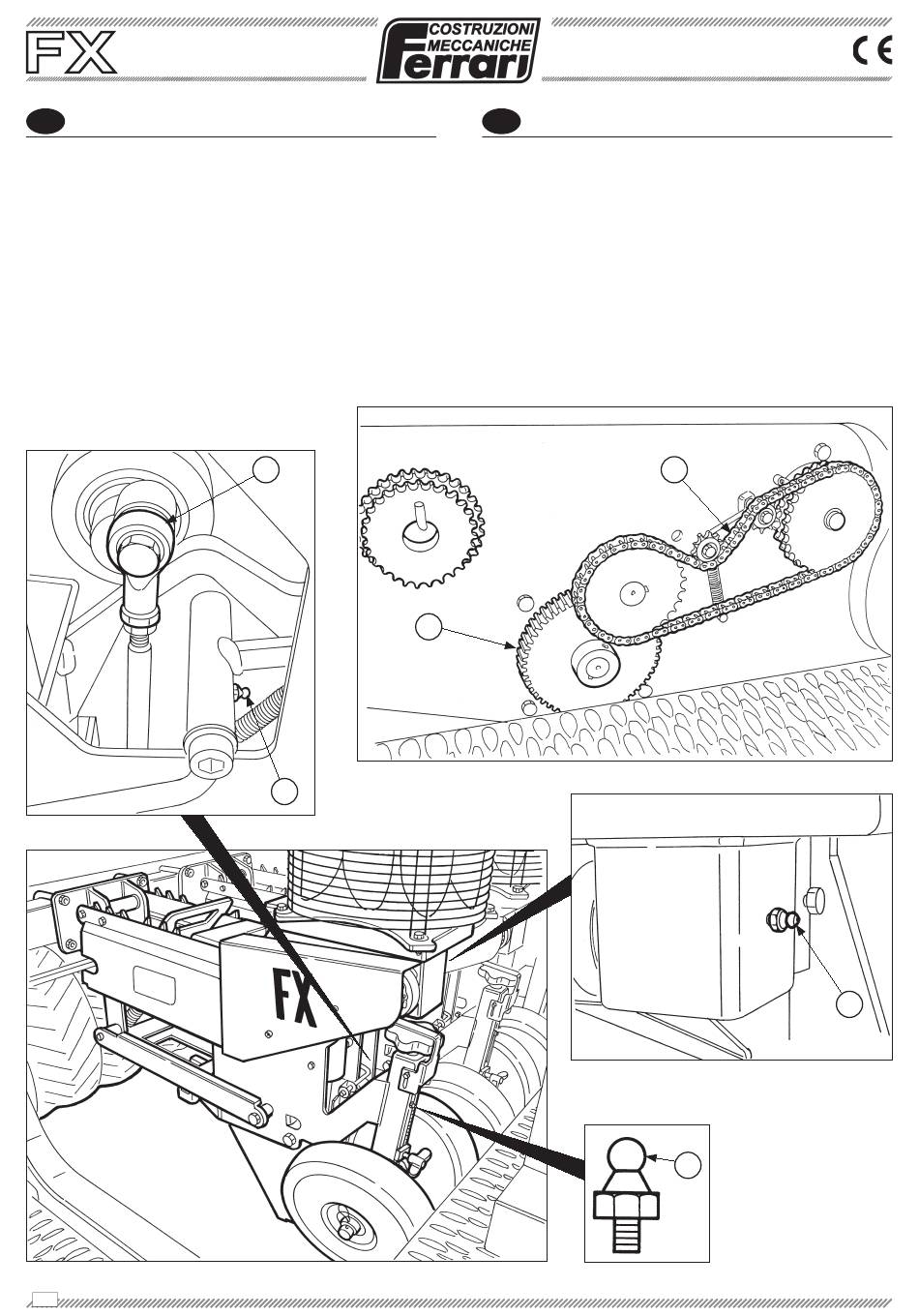 FX

COSTRUZIONI MECCANICHE Ferrari

CE

FX