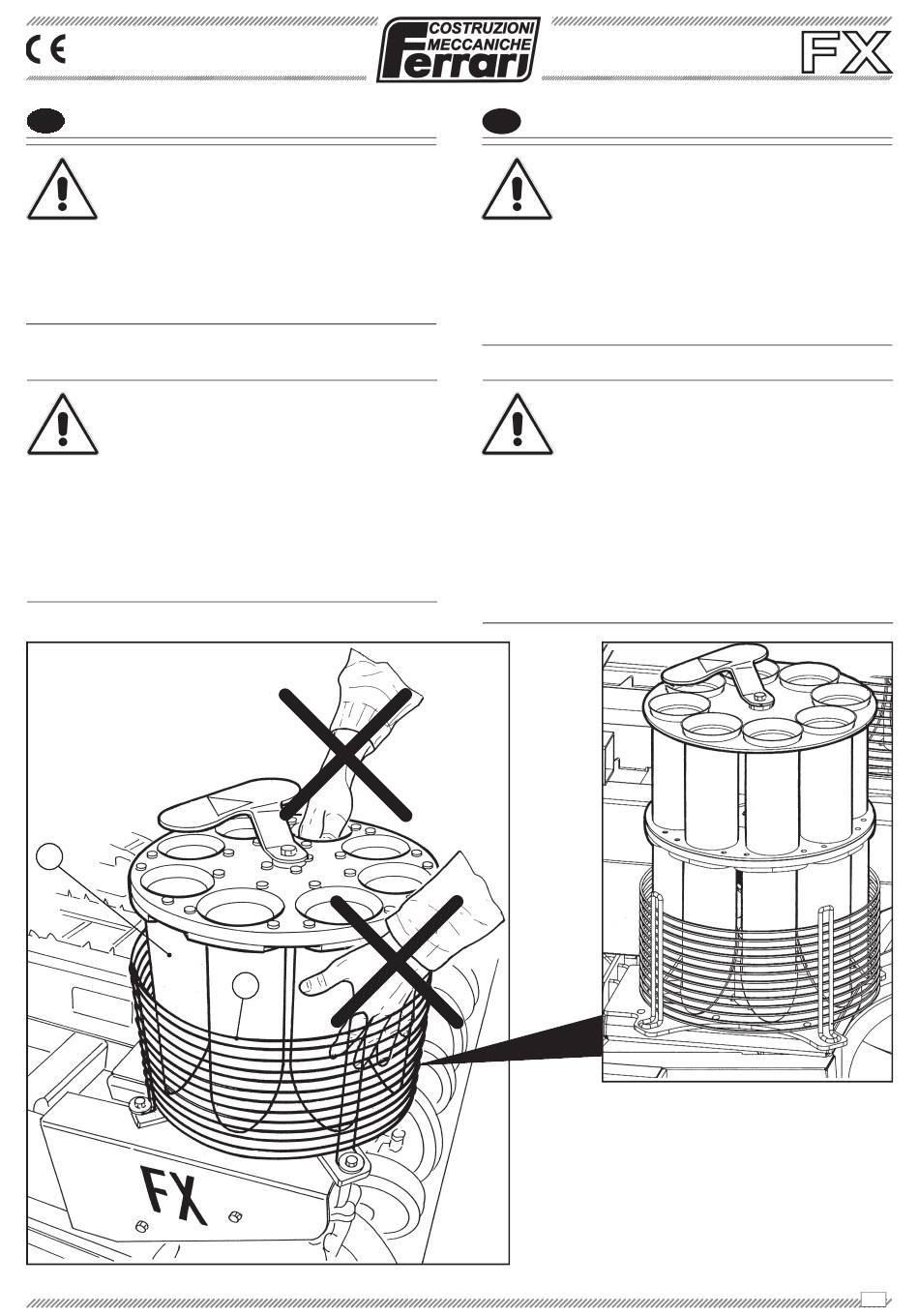 CE

COSTRUZIONI MECCANICHE Ferrari

FX

FX