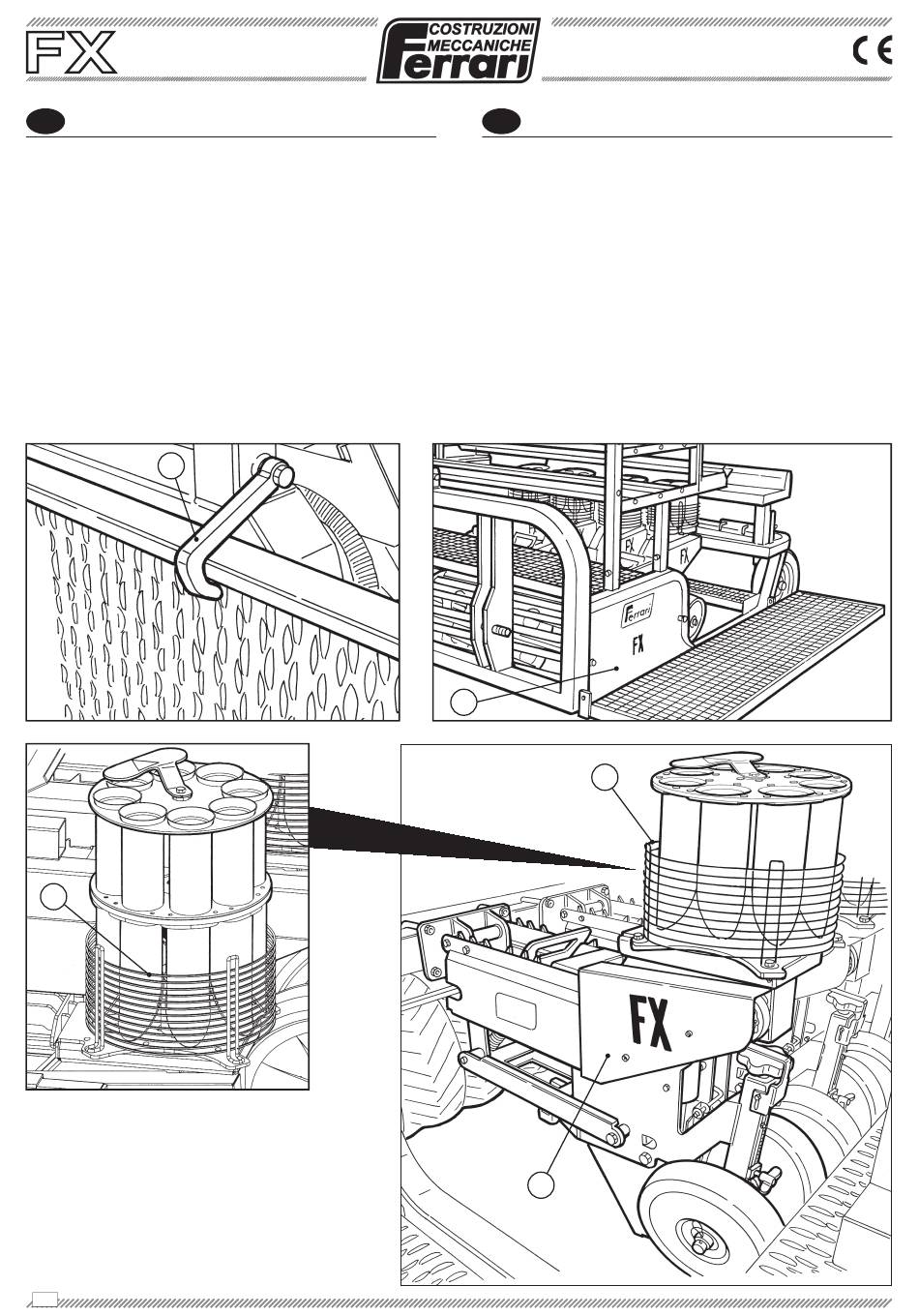 FX

COSTRUZIONI MECCANICHE Ferrari

CE

Ferrari

FX

FX

FX

FX