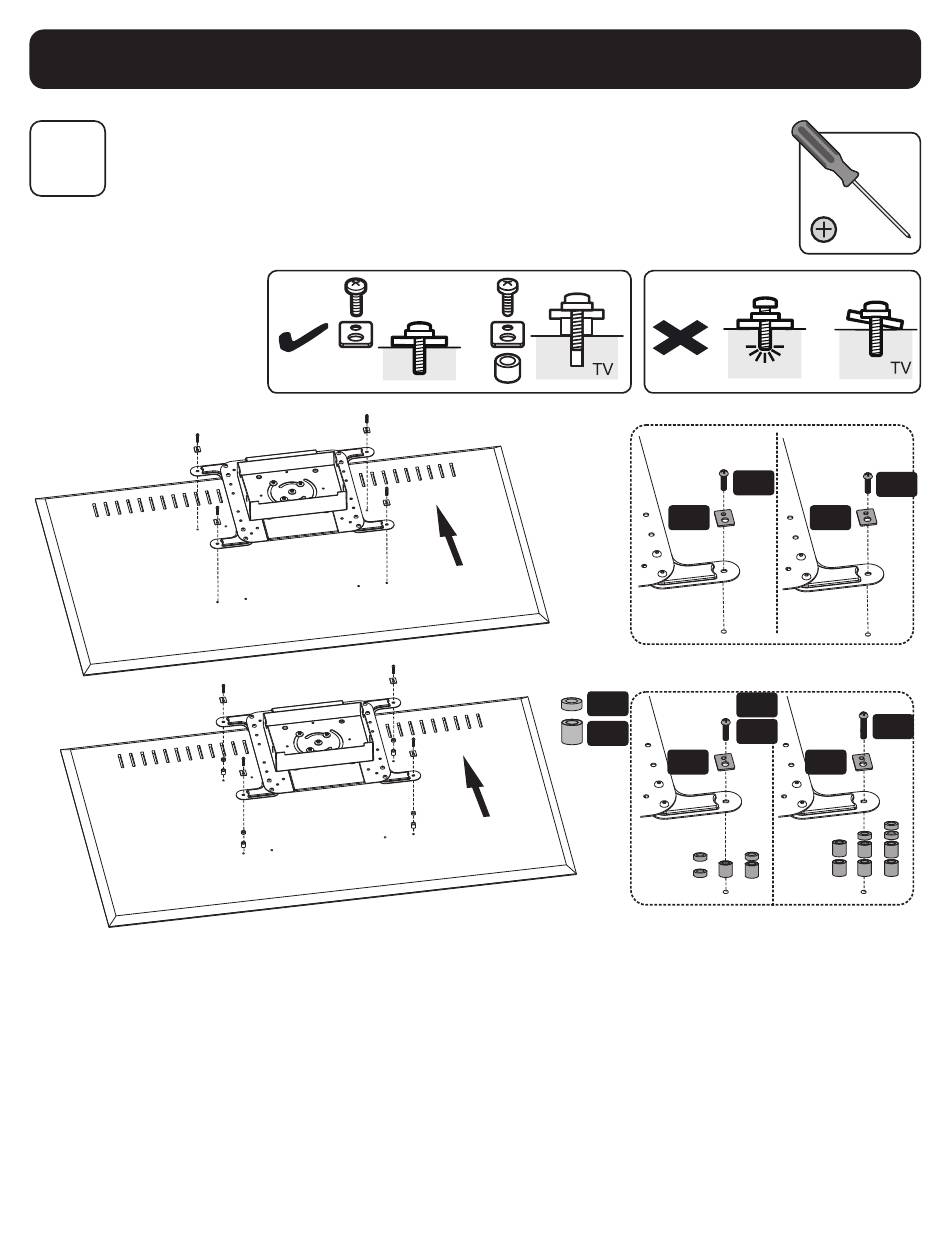 TV

TV