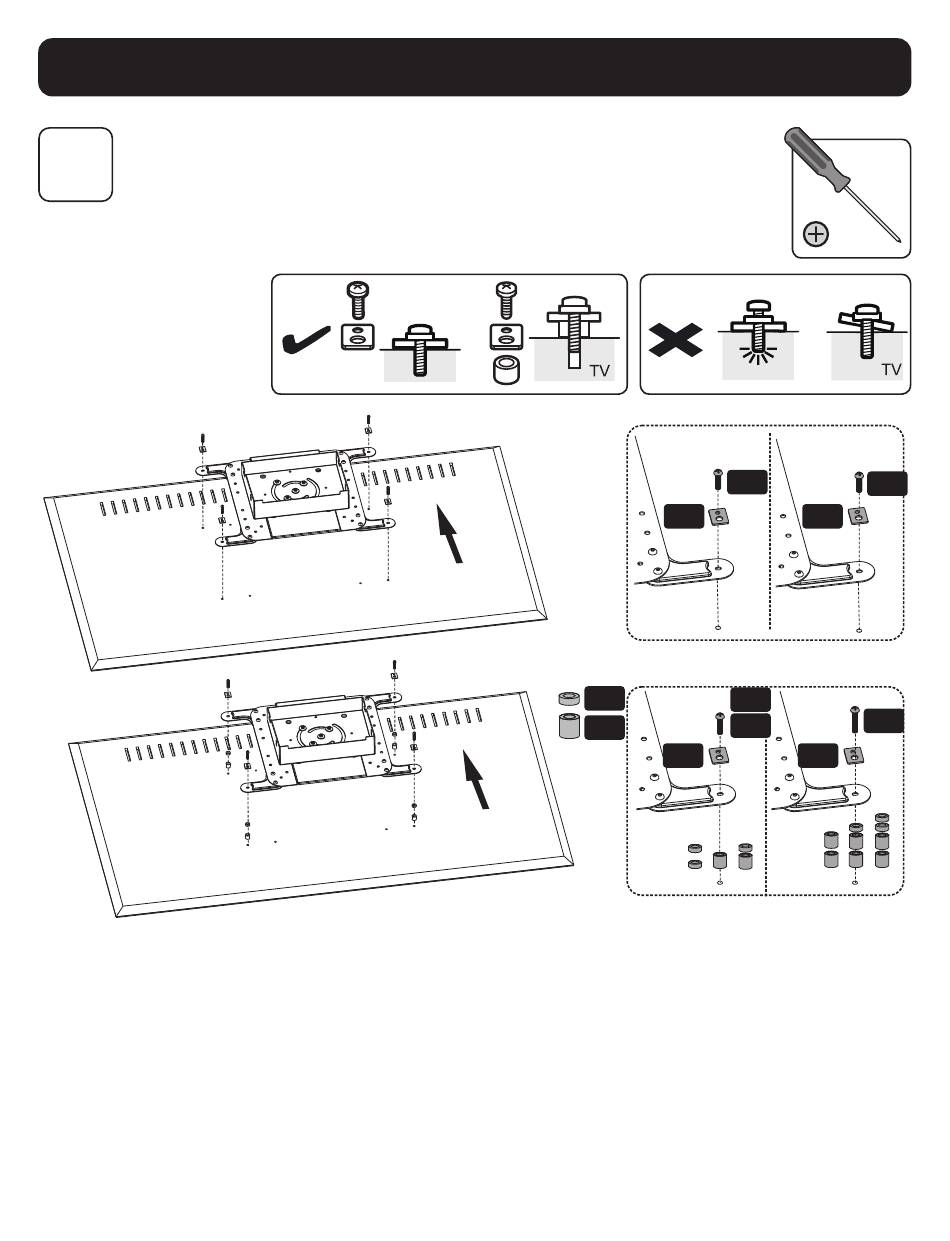 TV

TV