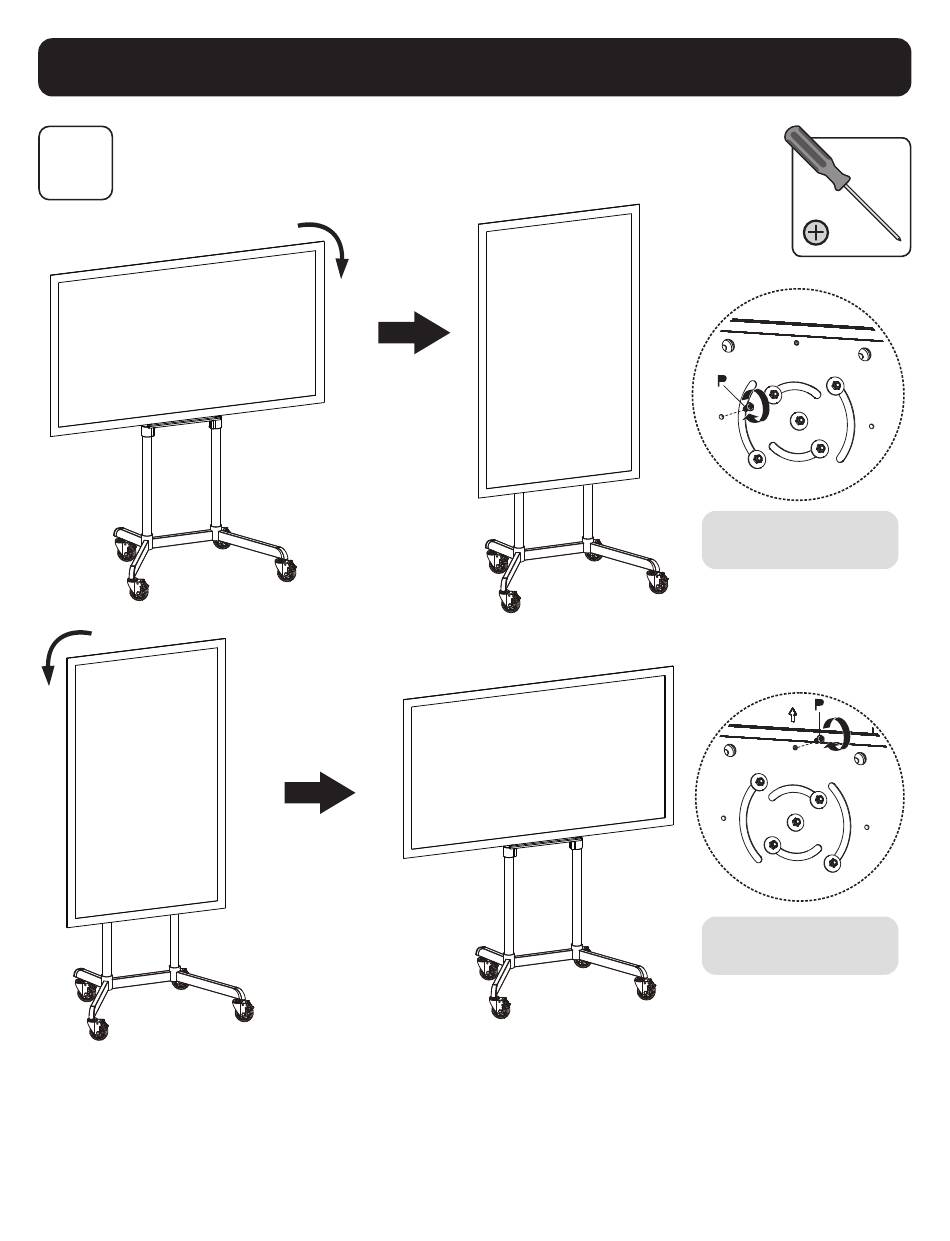 P

P