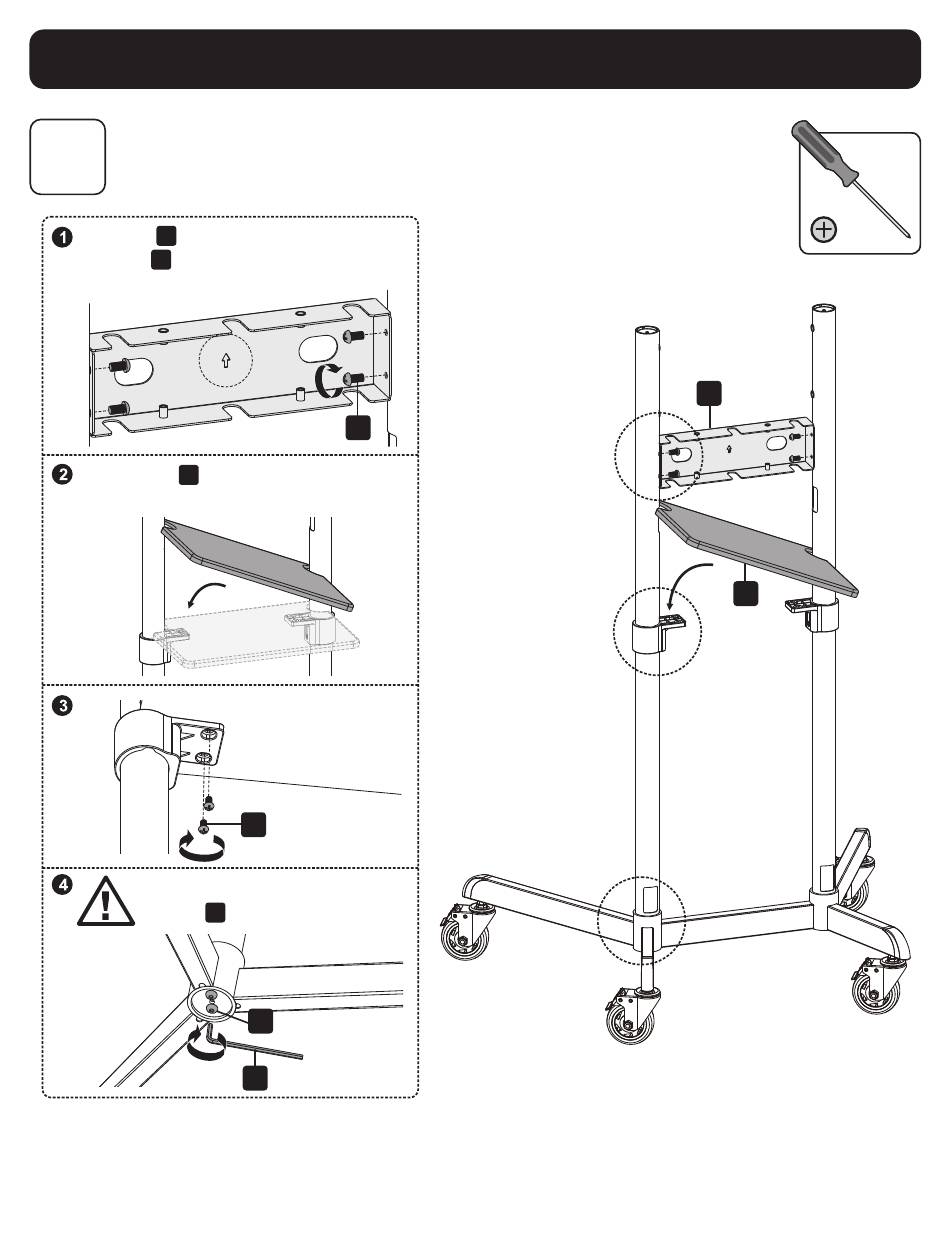 1

2

3

4