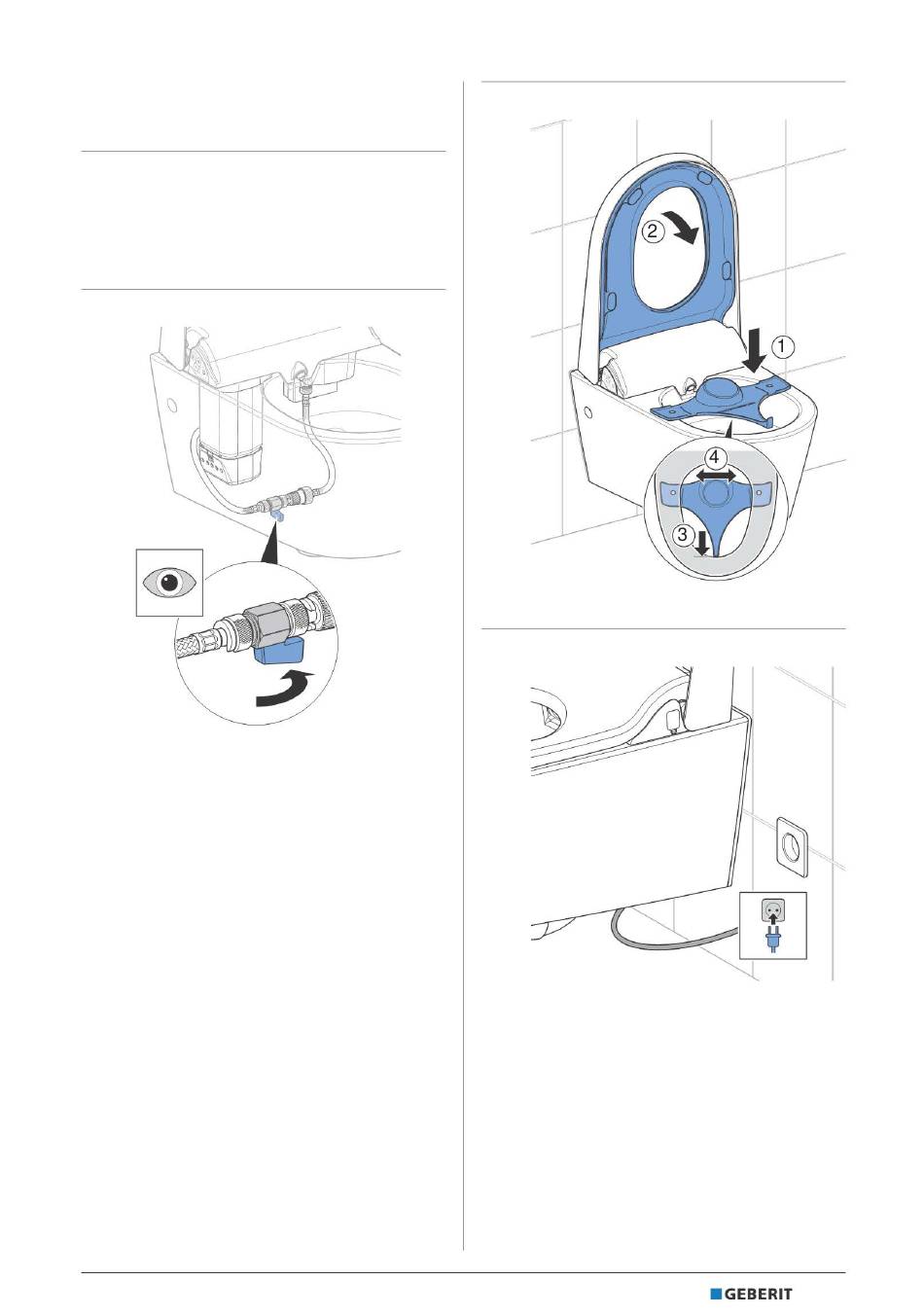 2

1

4

3

GEBERIT