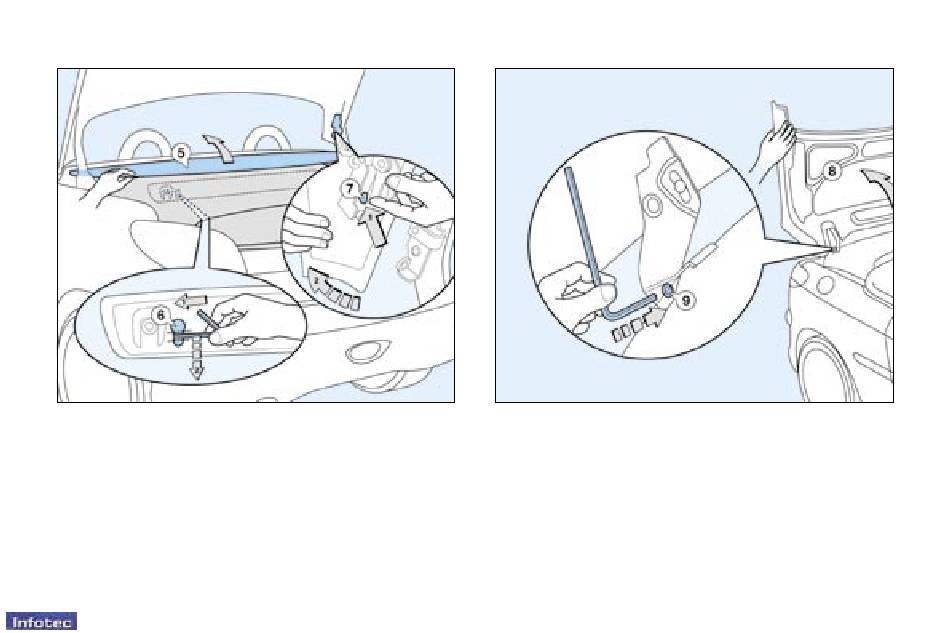 5

7

6

8

9

Infotec