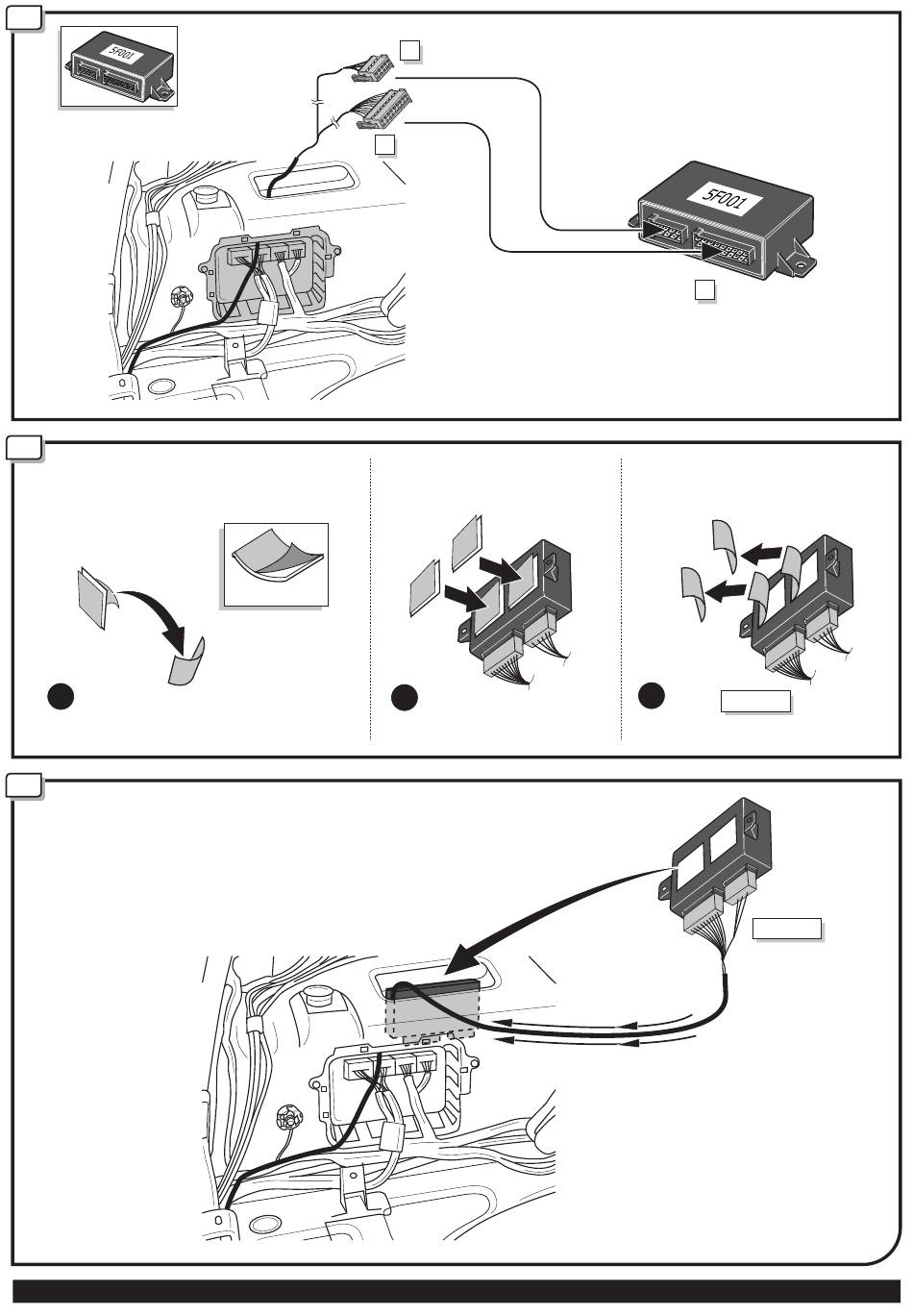 5F001

5F001