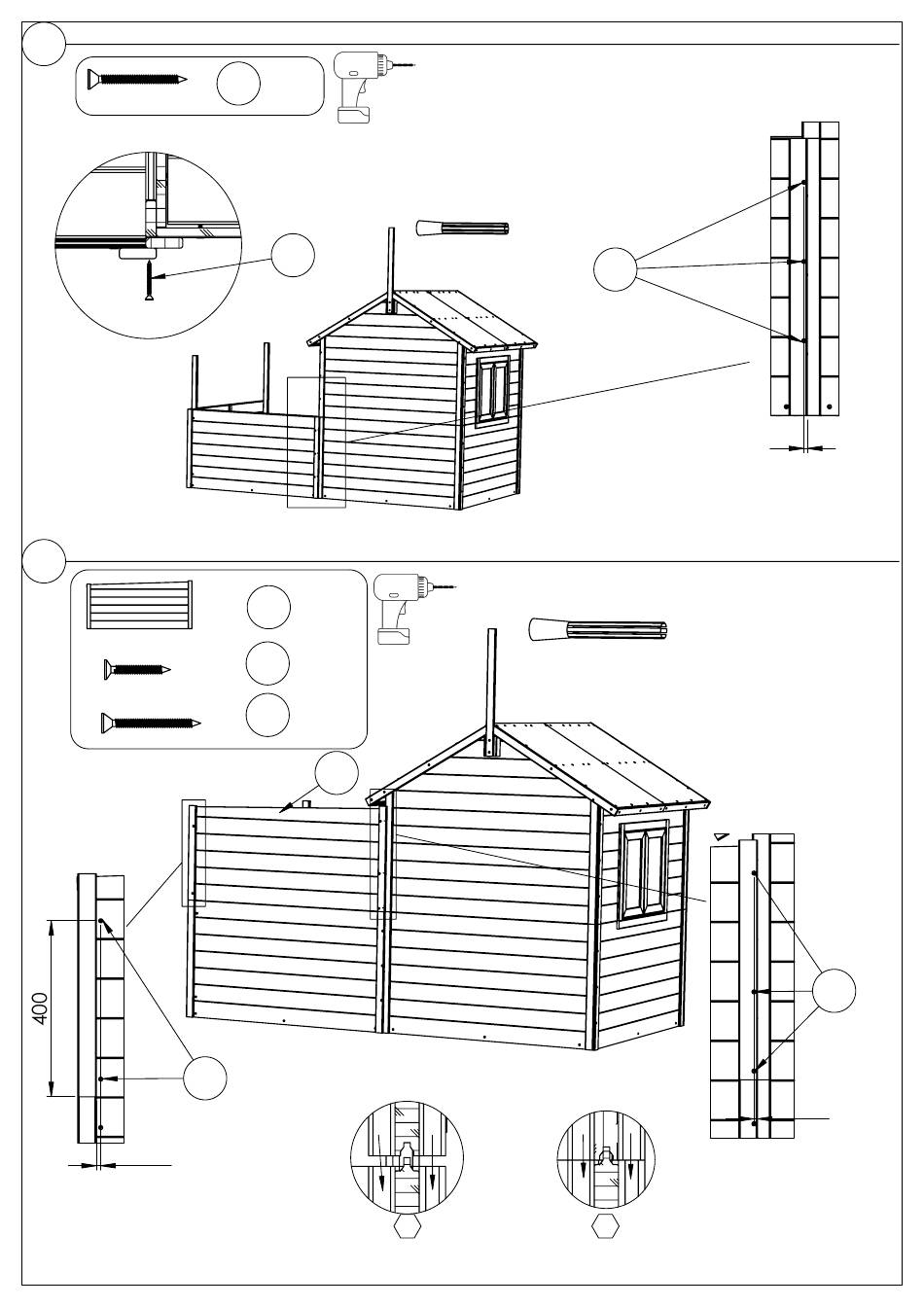 400