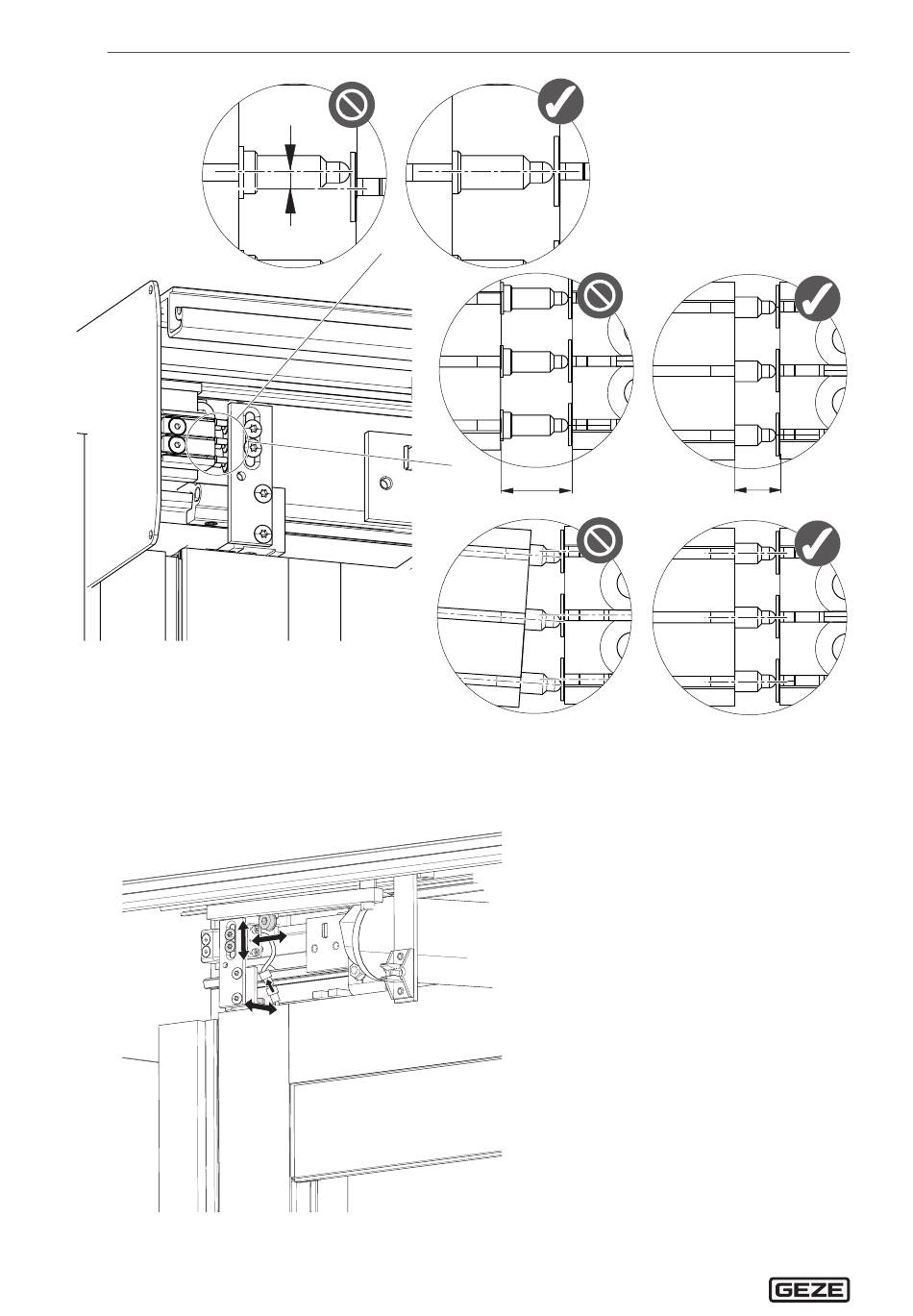 GEZE