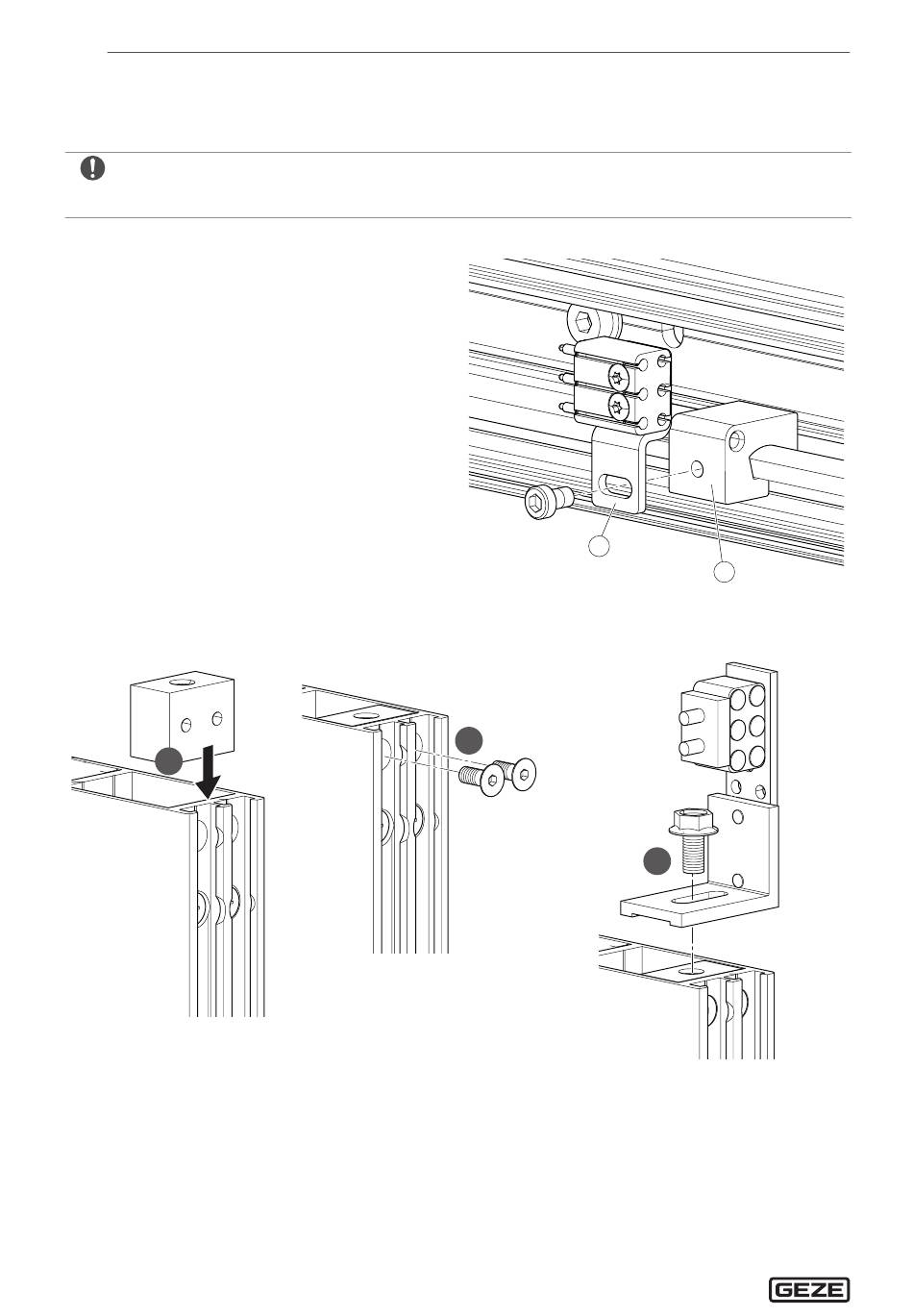 GEZE