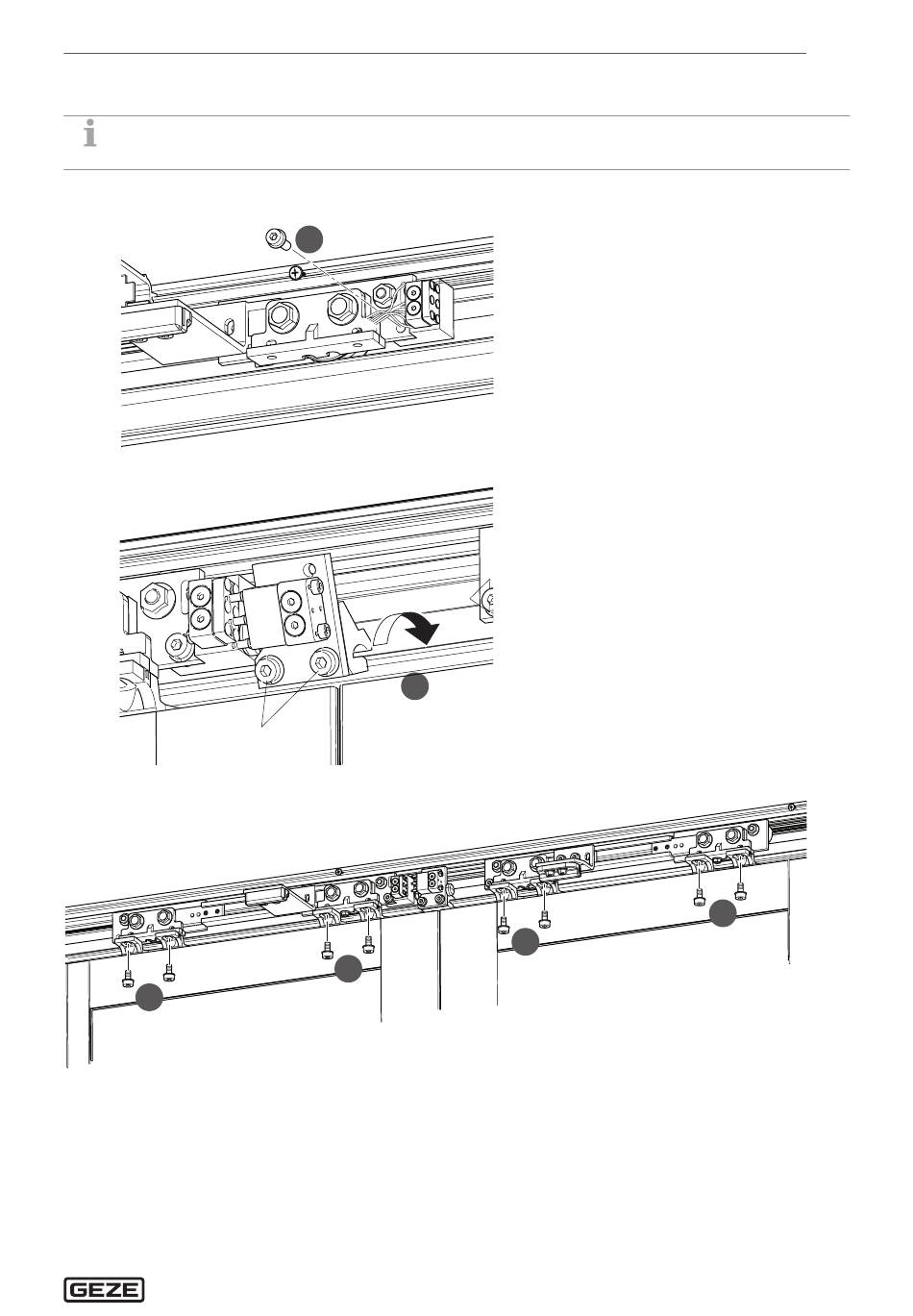 GEZE