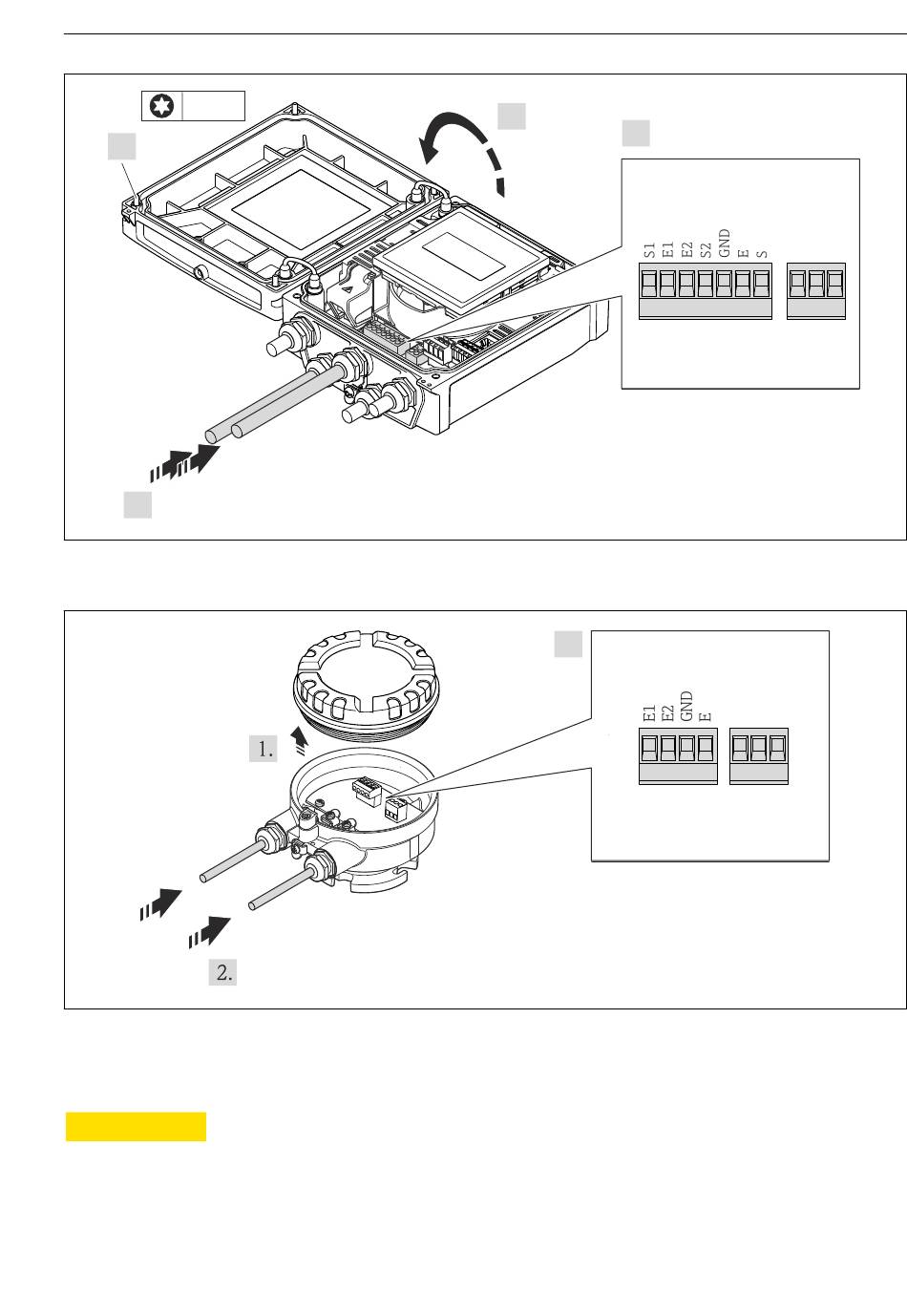 S1 E1 E2 S2 GND E S

1.

E1 E2 GND E

2.