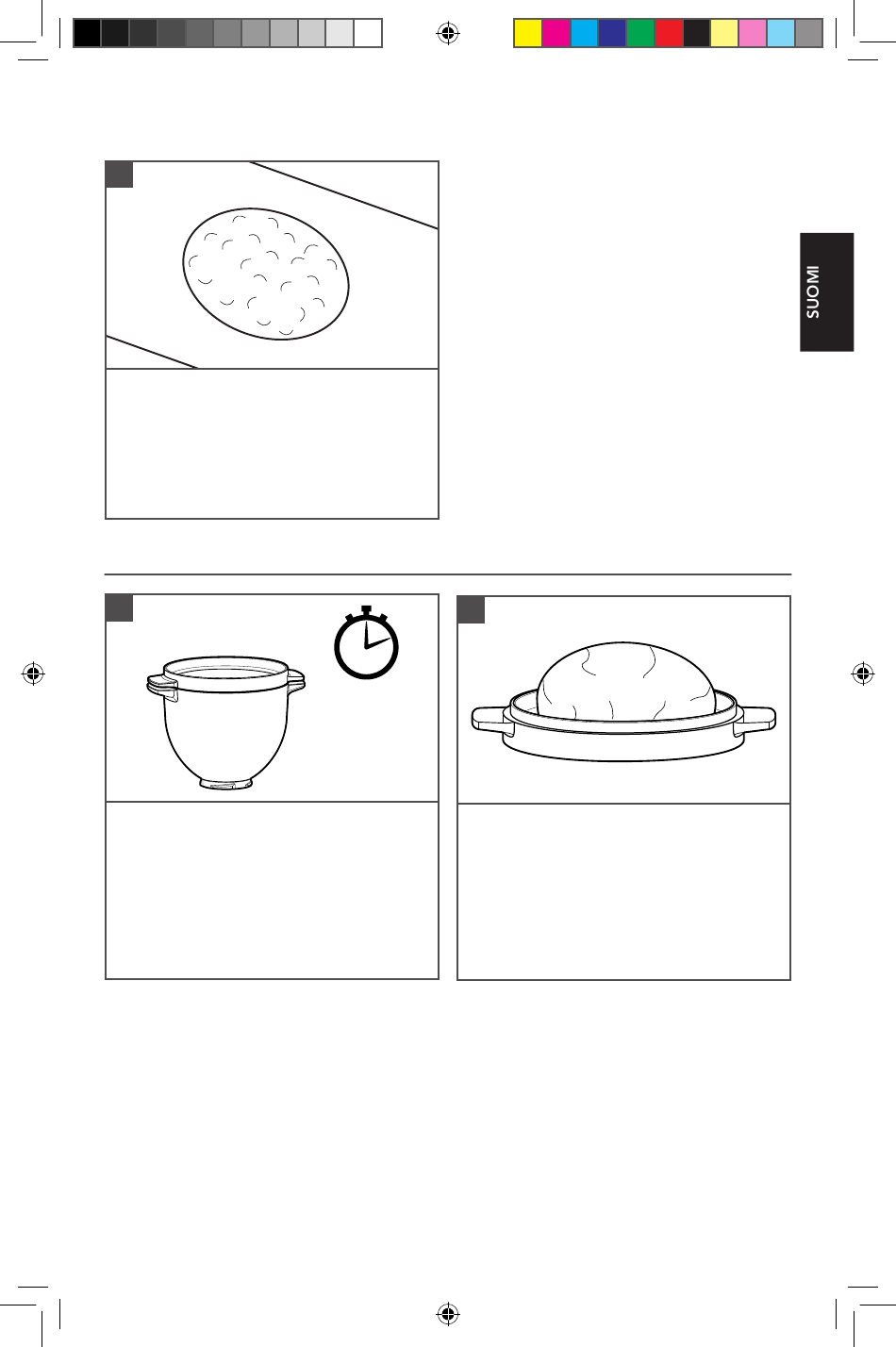 SUOMI