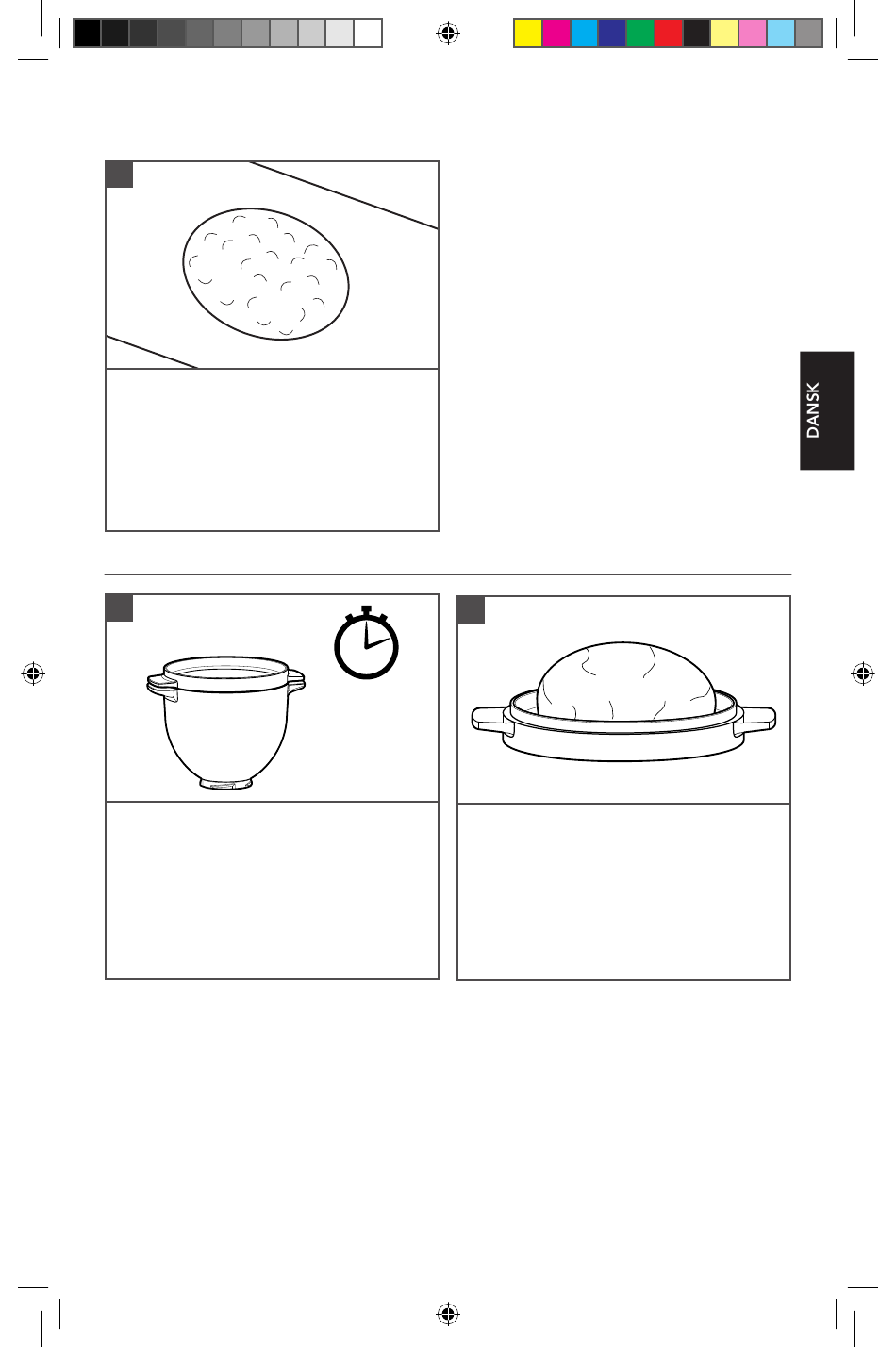 DANSK