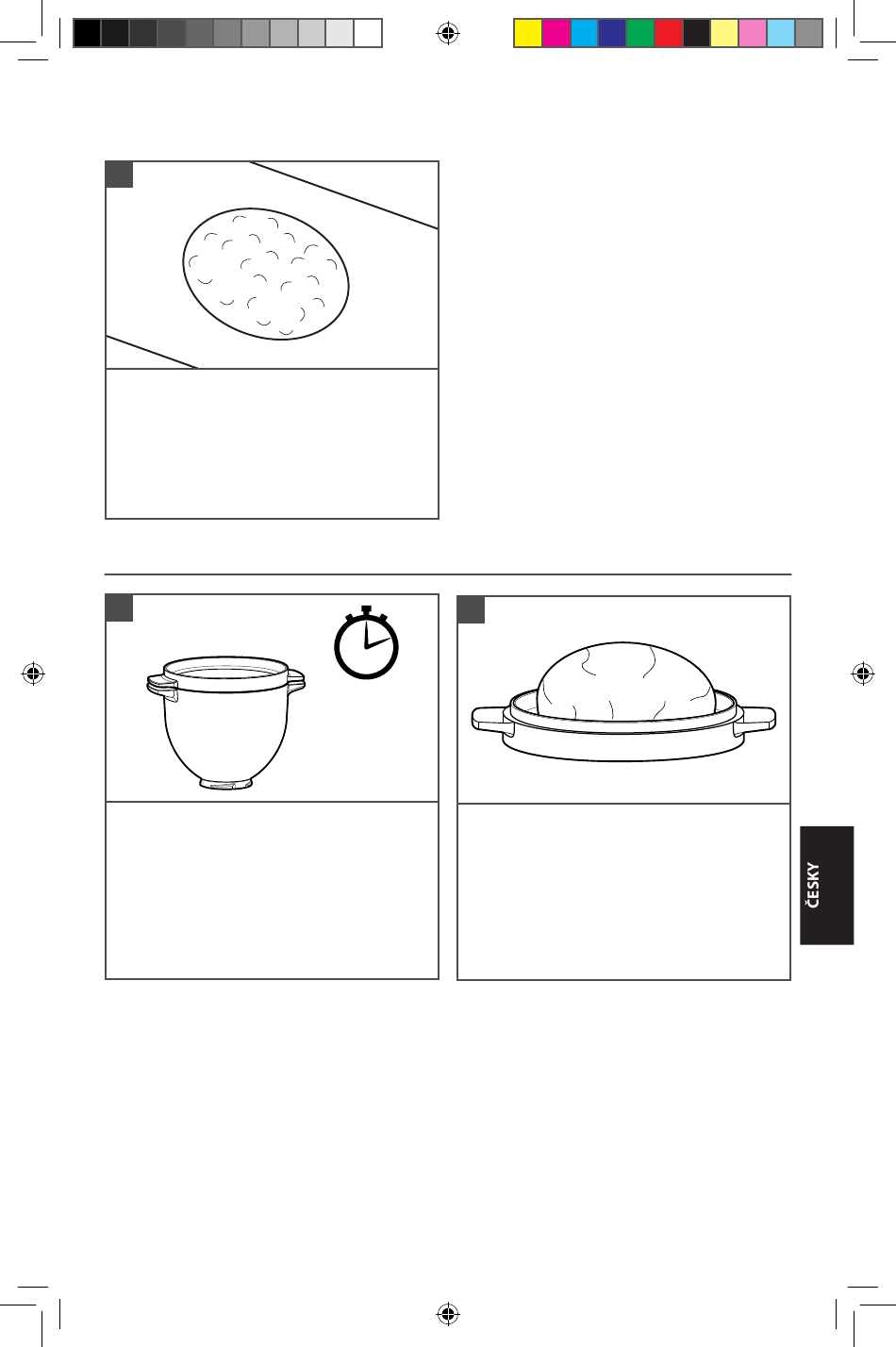 ČESKY