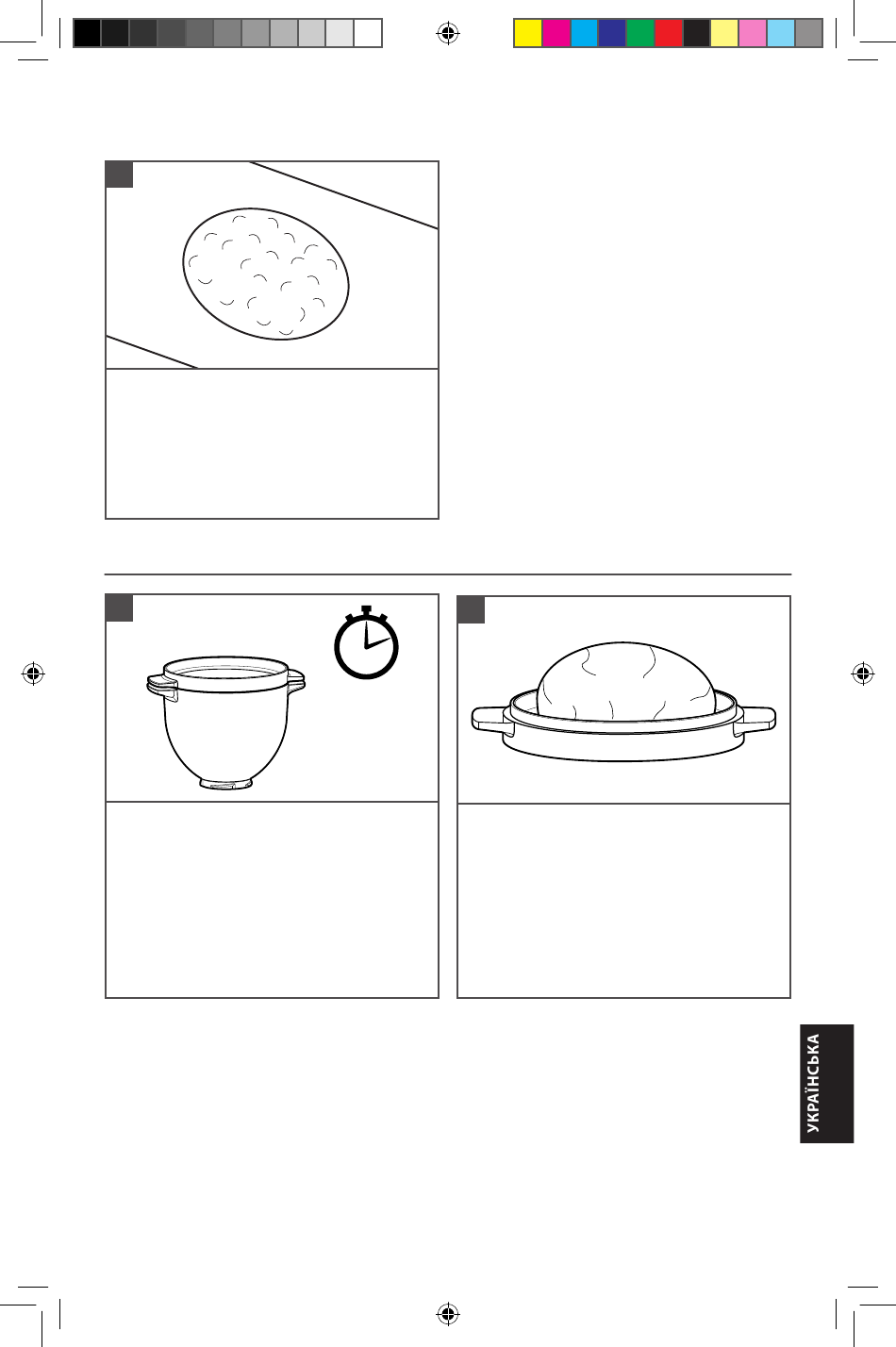 УКРАЇНСЬКА