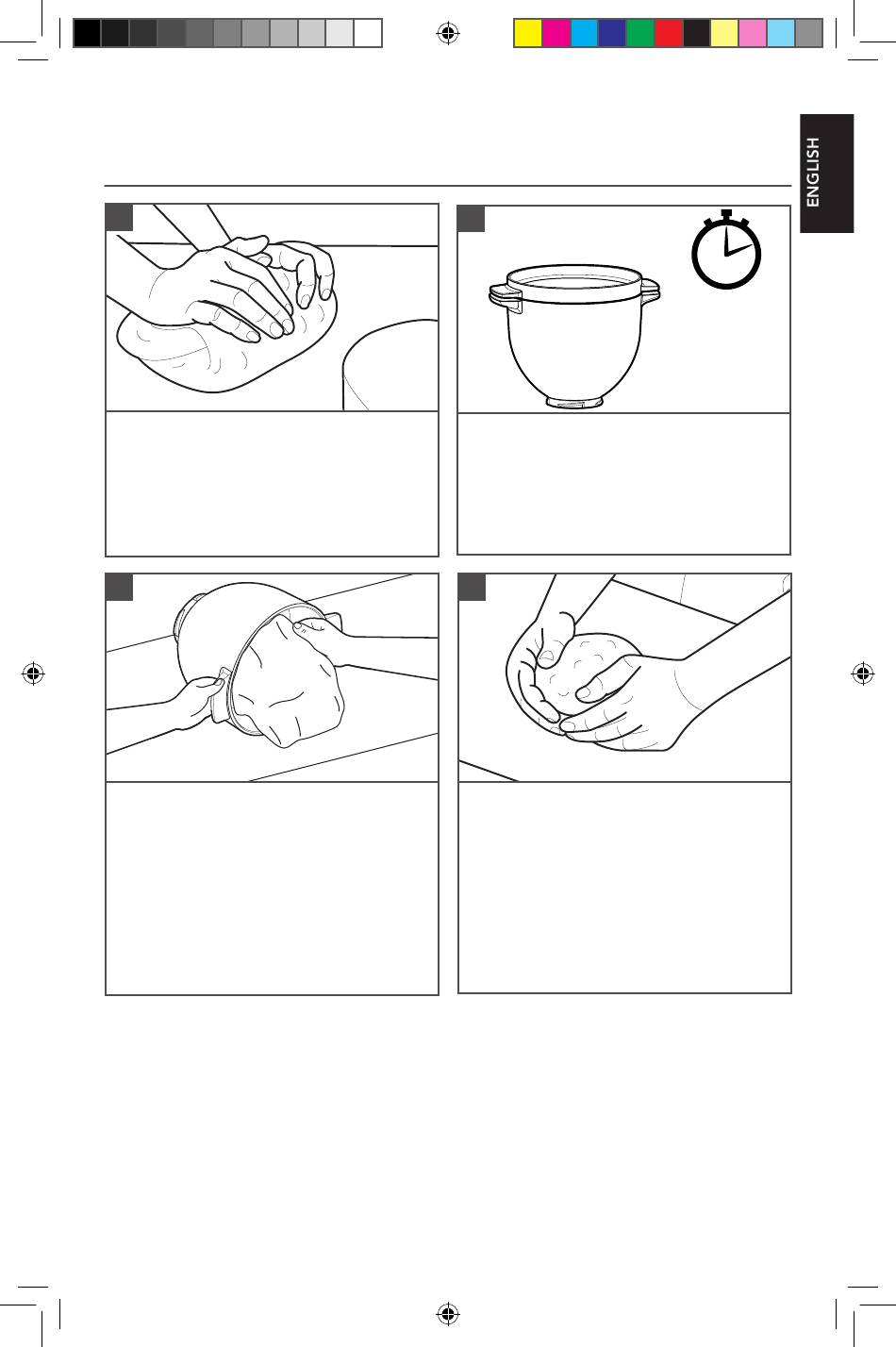 ENGLISH