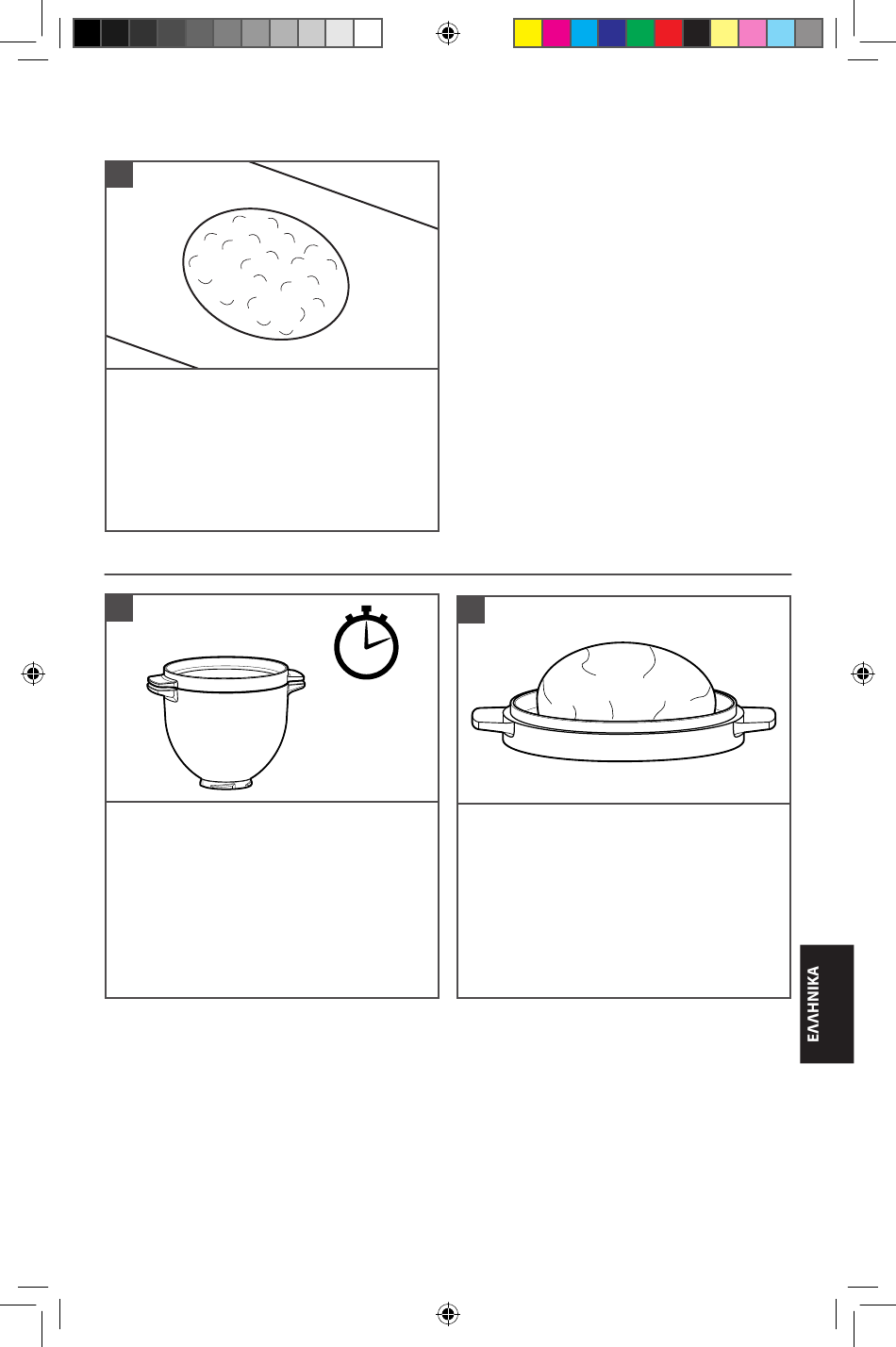 ΕΛΛΗΝΙΚΑ