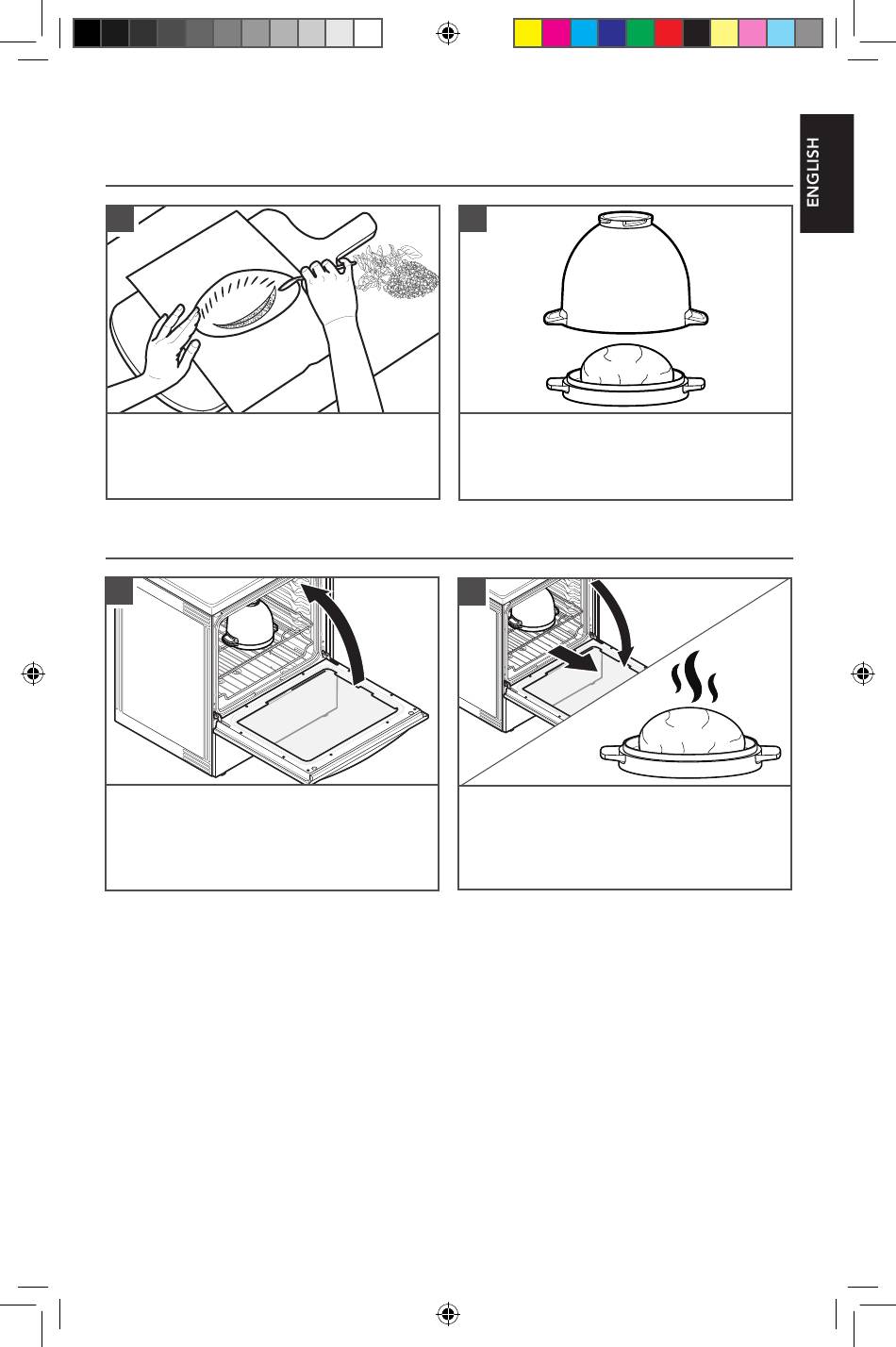 ENGLISH