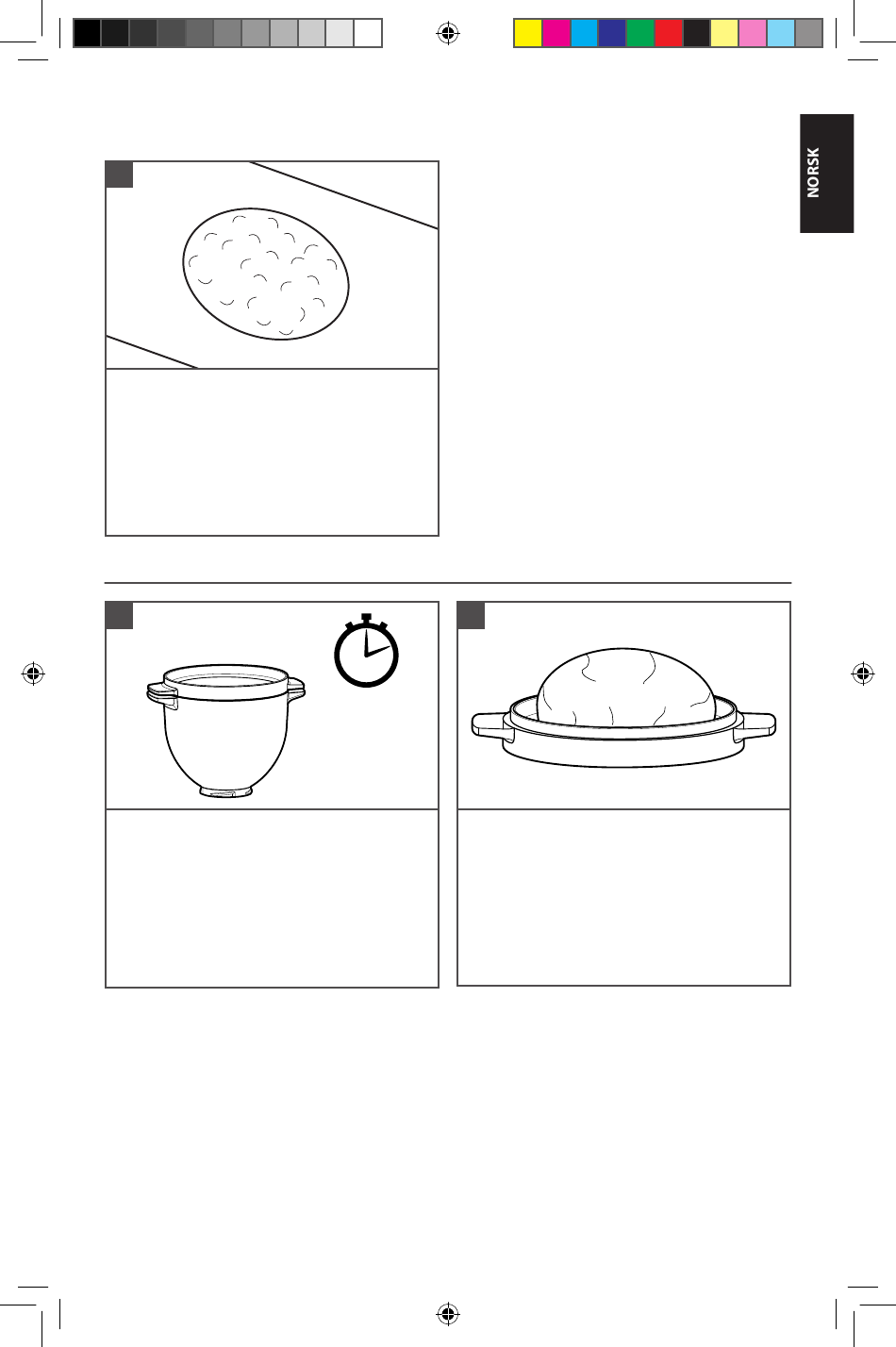 NORSK