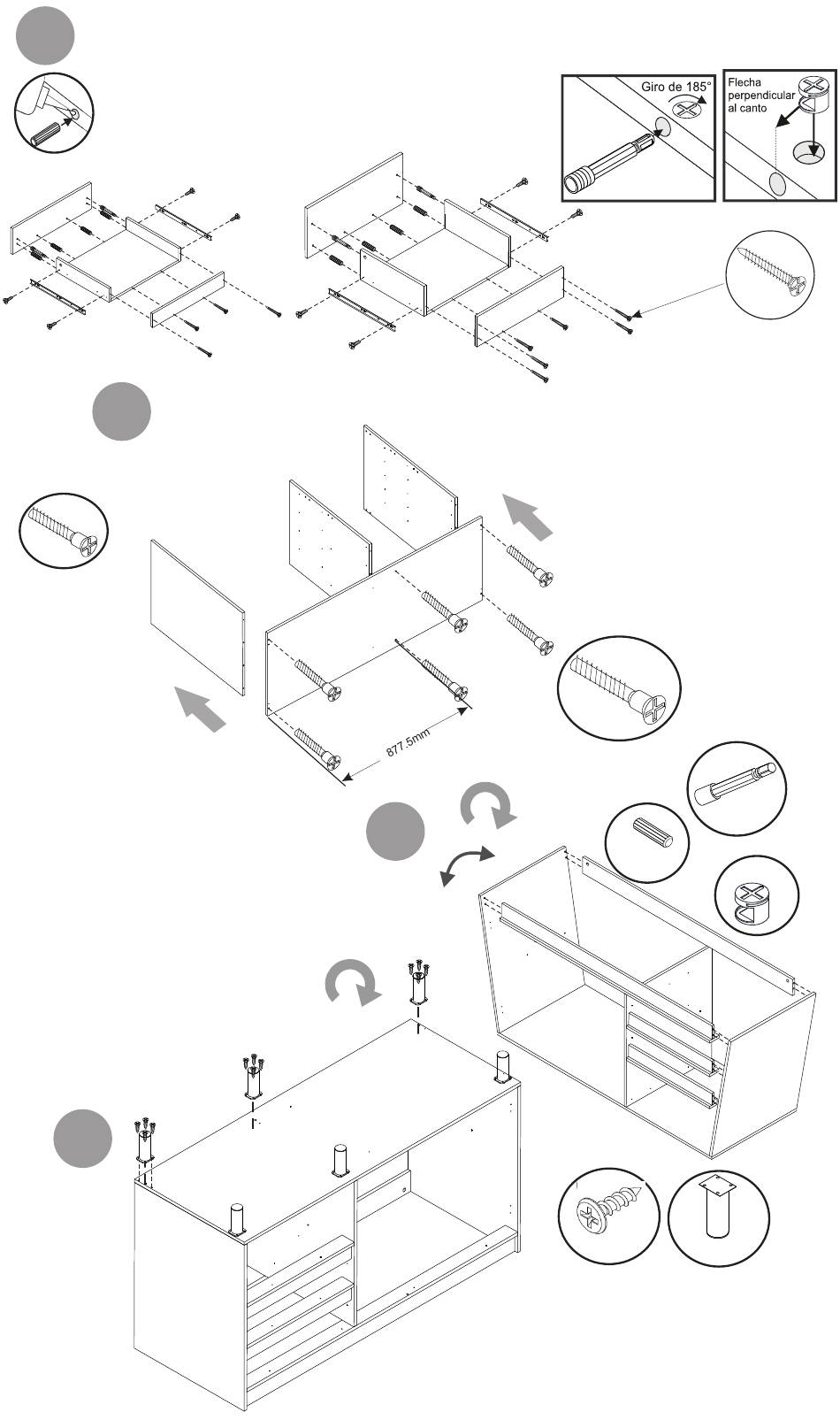 Giro de 185°

Flecha perpendicular al canto

877.5mm