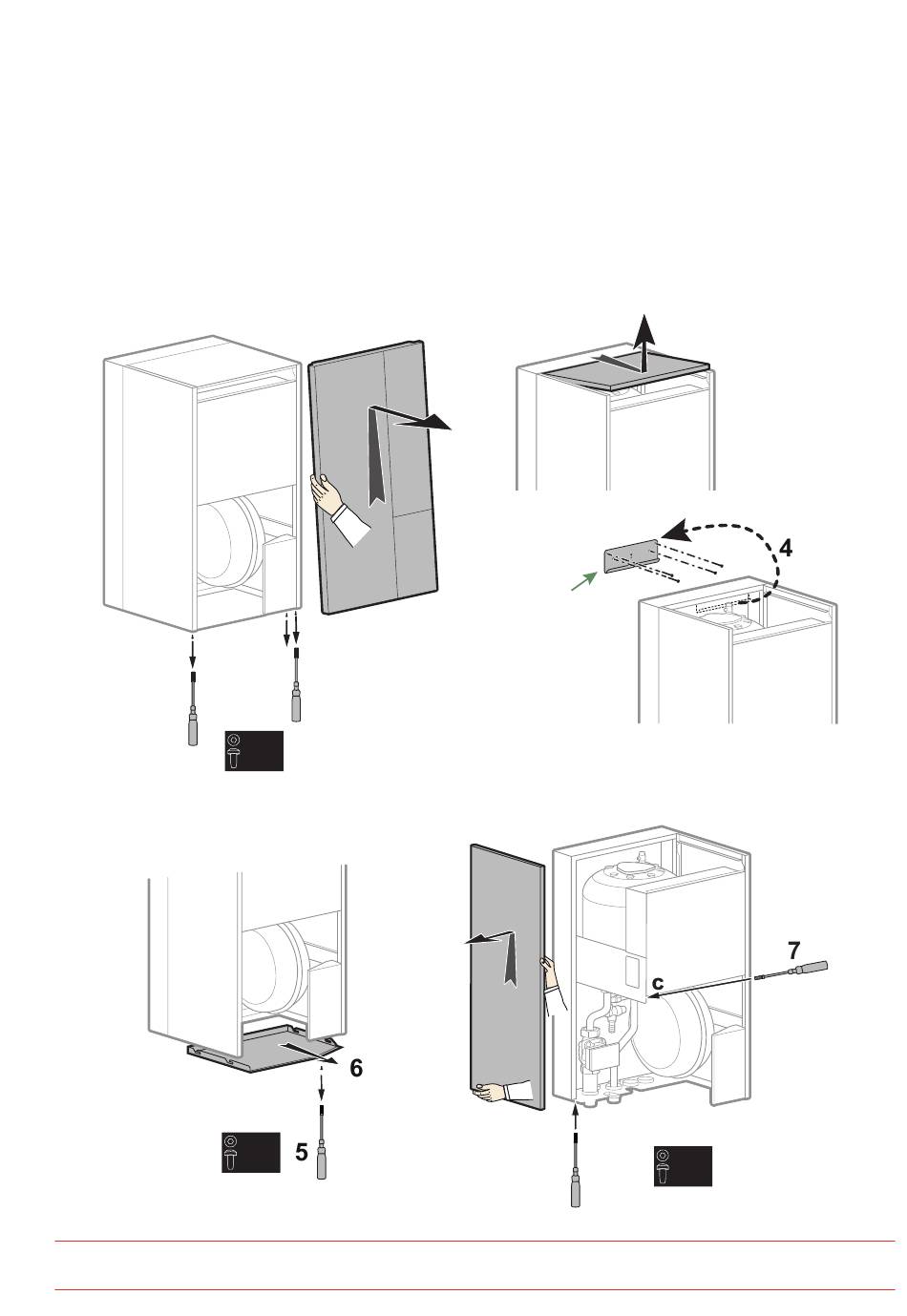 4

6

5

7

c