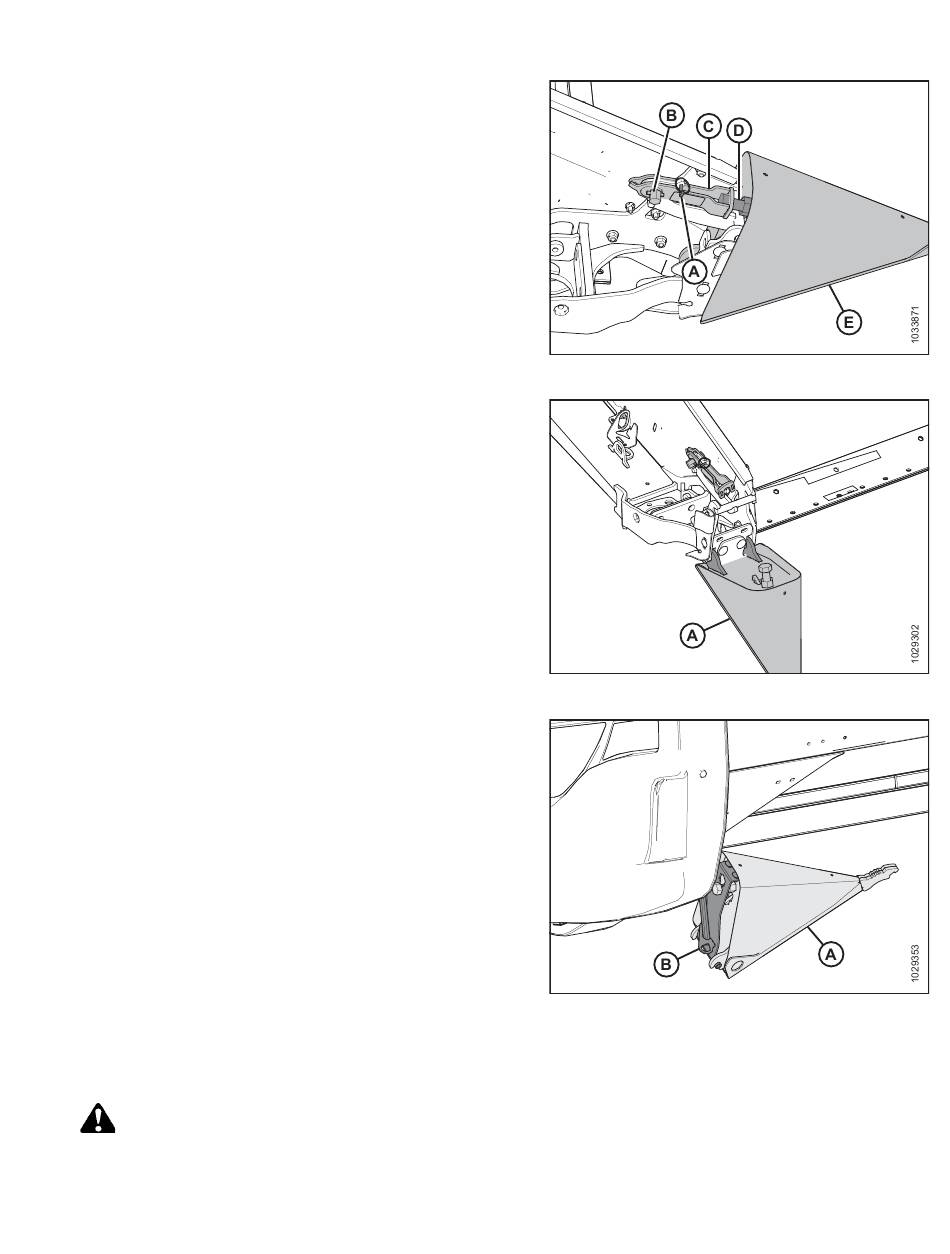 B
C
D
A
E
1033871

A
1029302

B
A
1029353