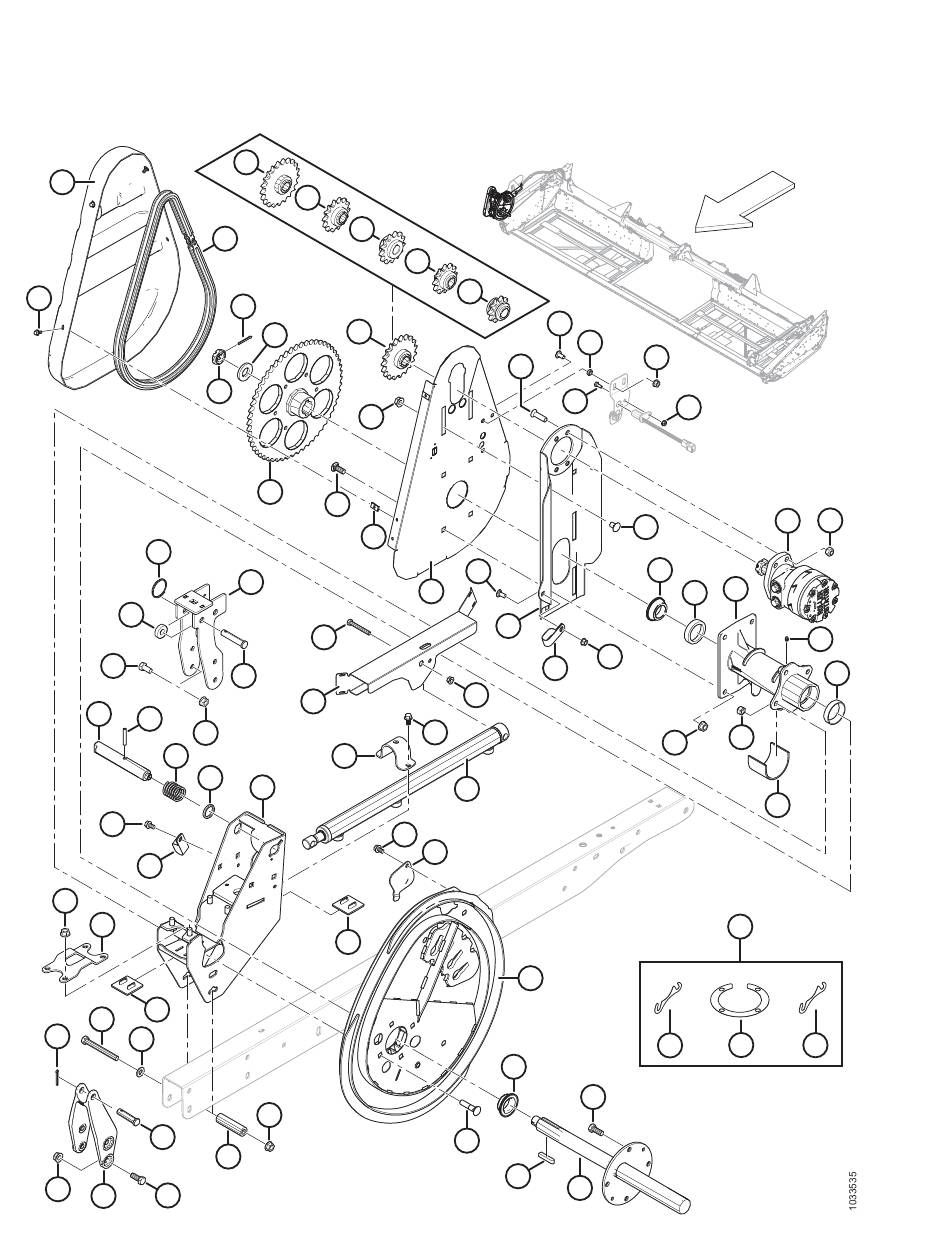 1033535