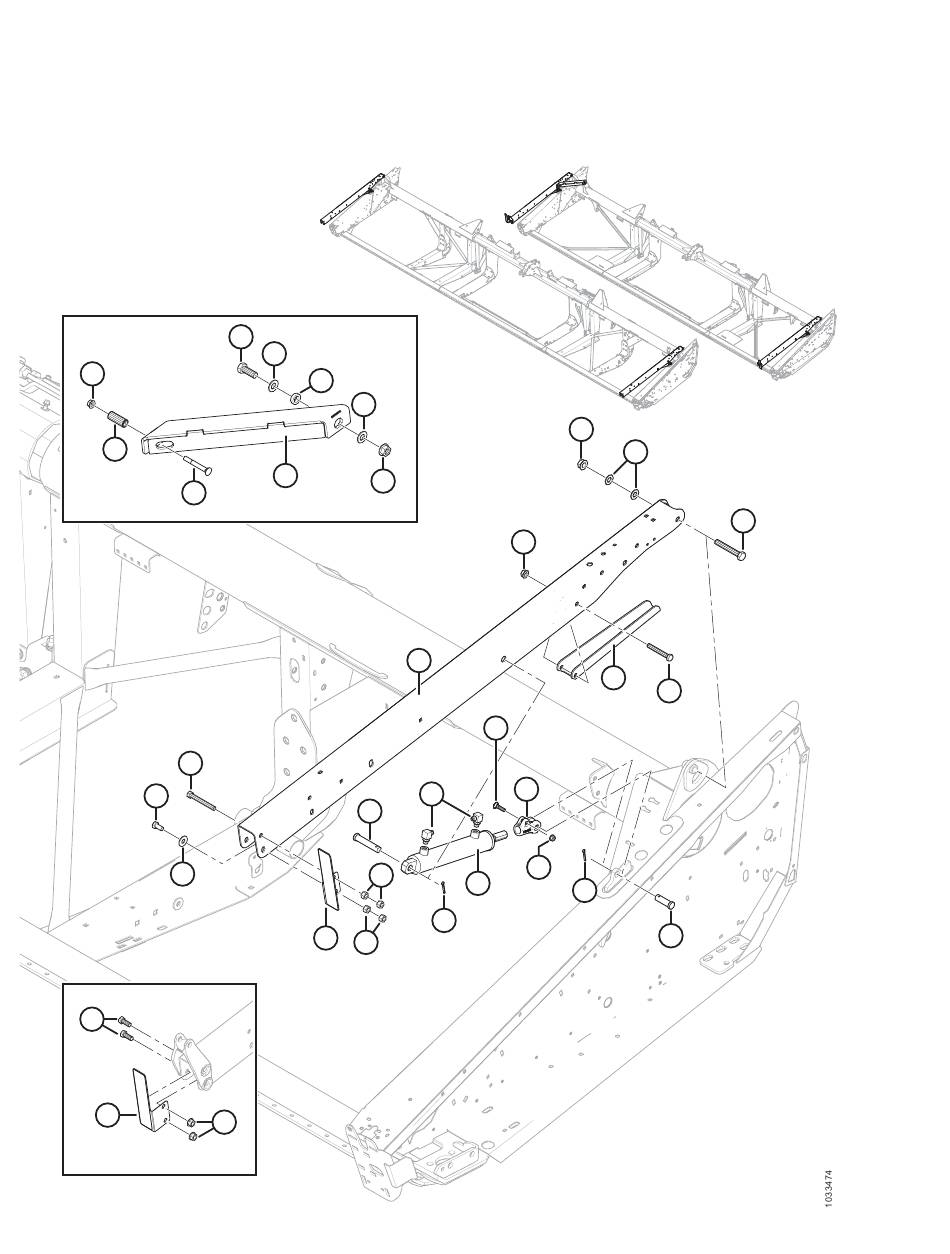 1033474