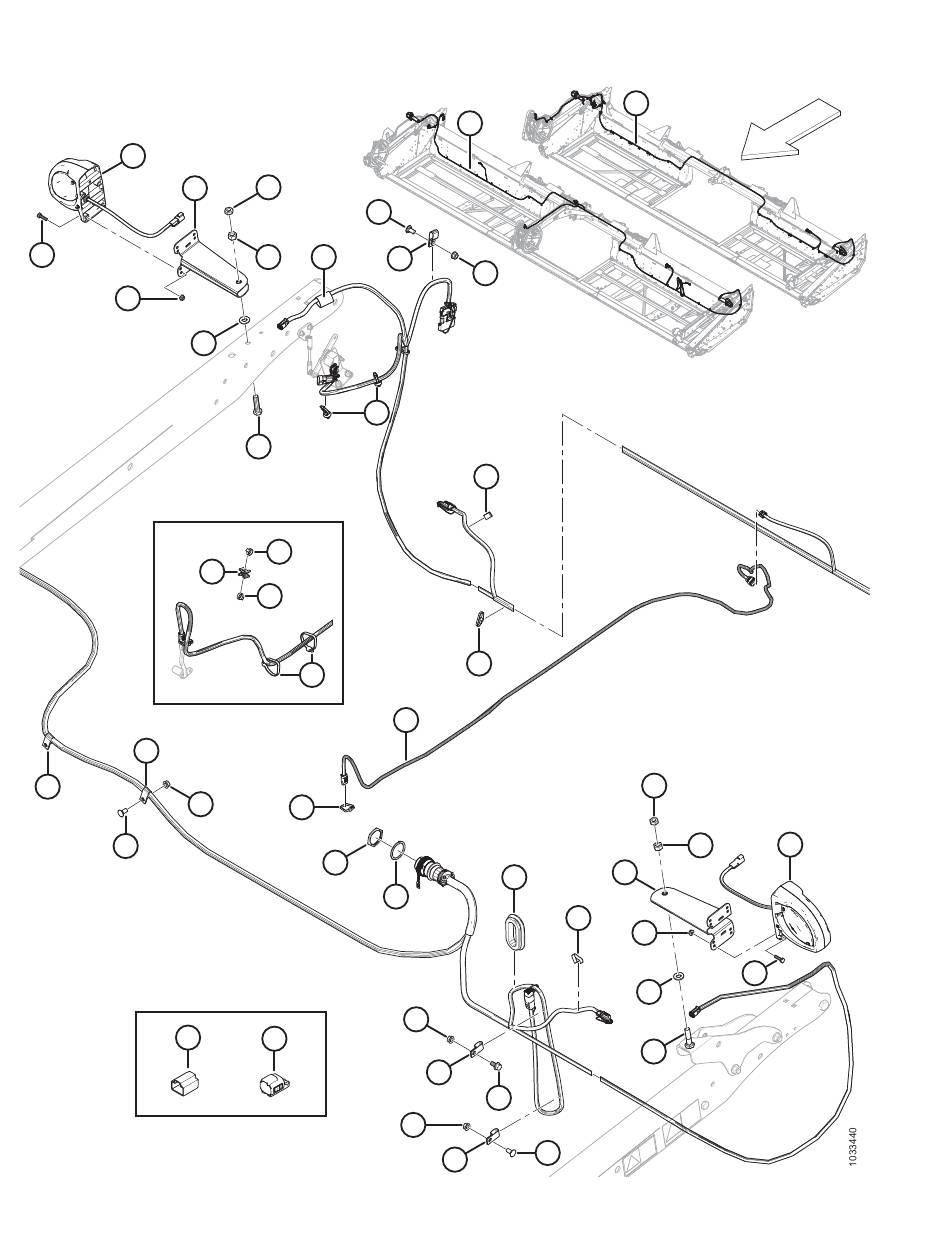 1033440