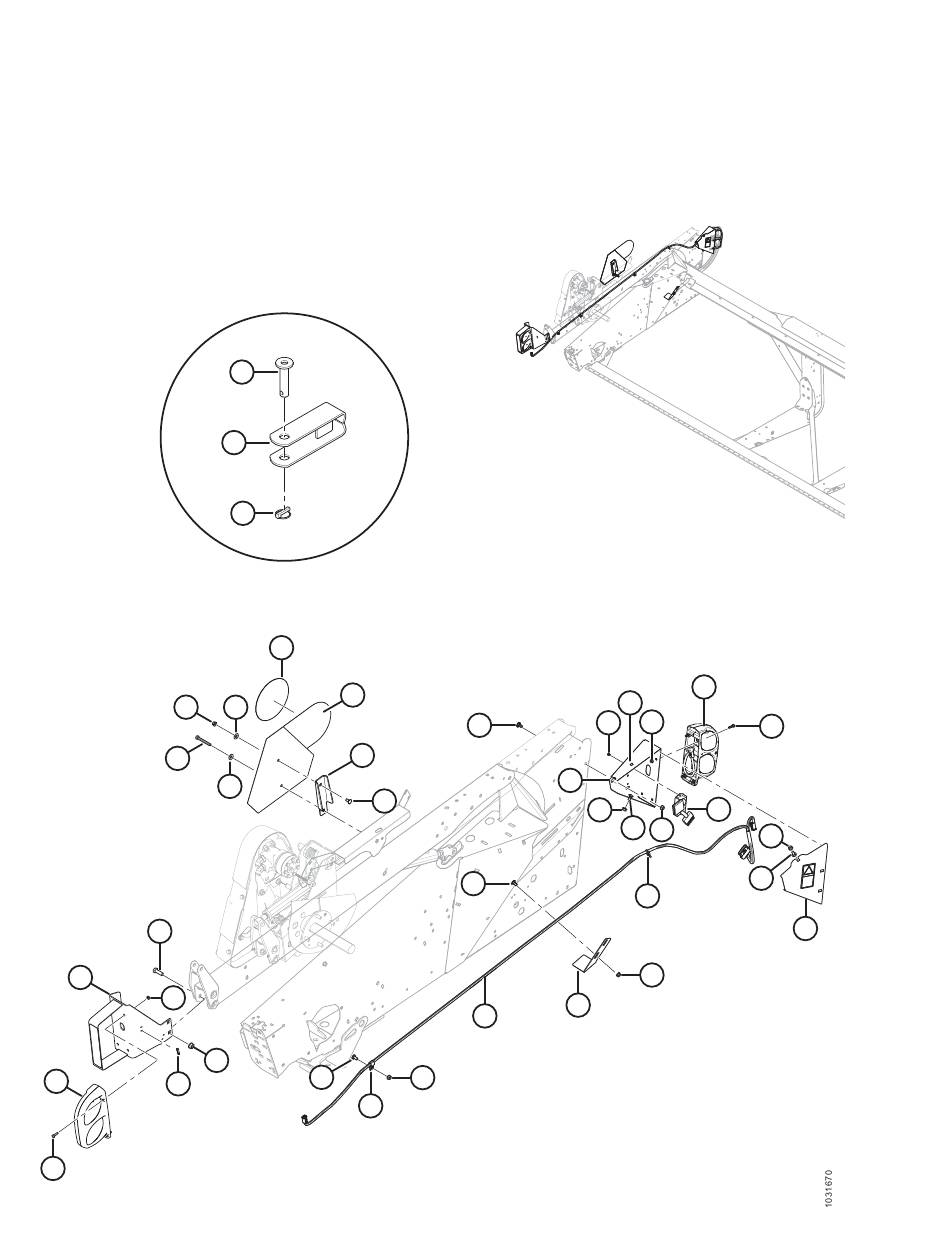 1031670