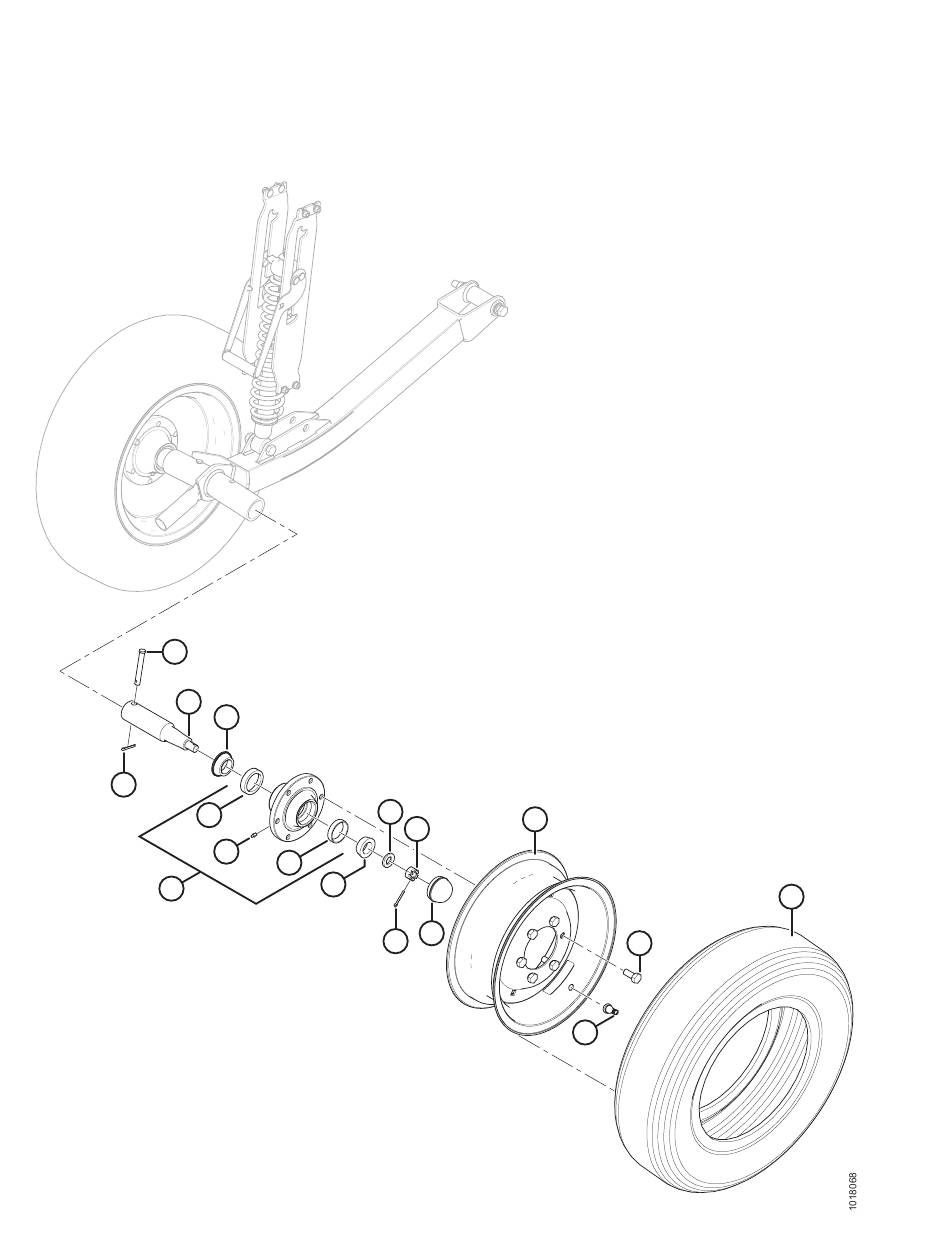 1018068