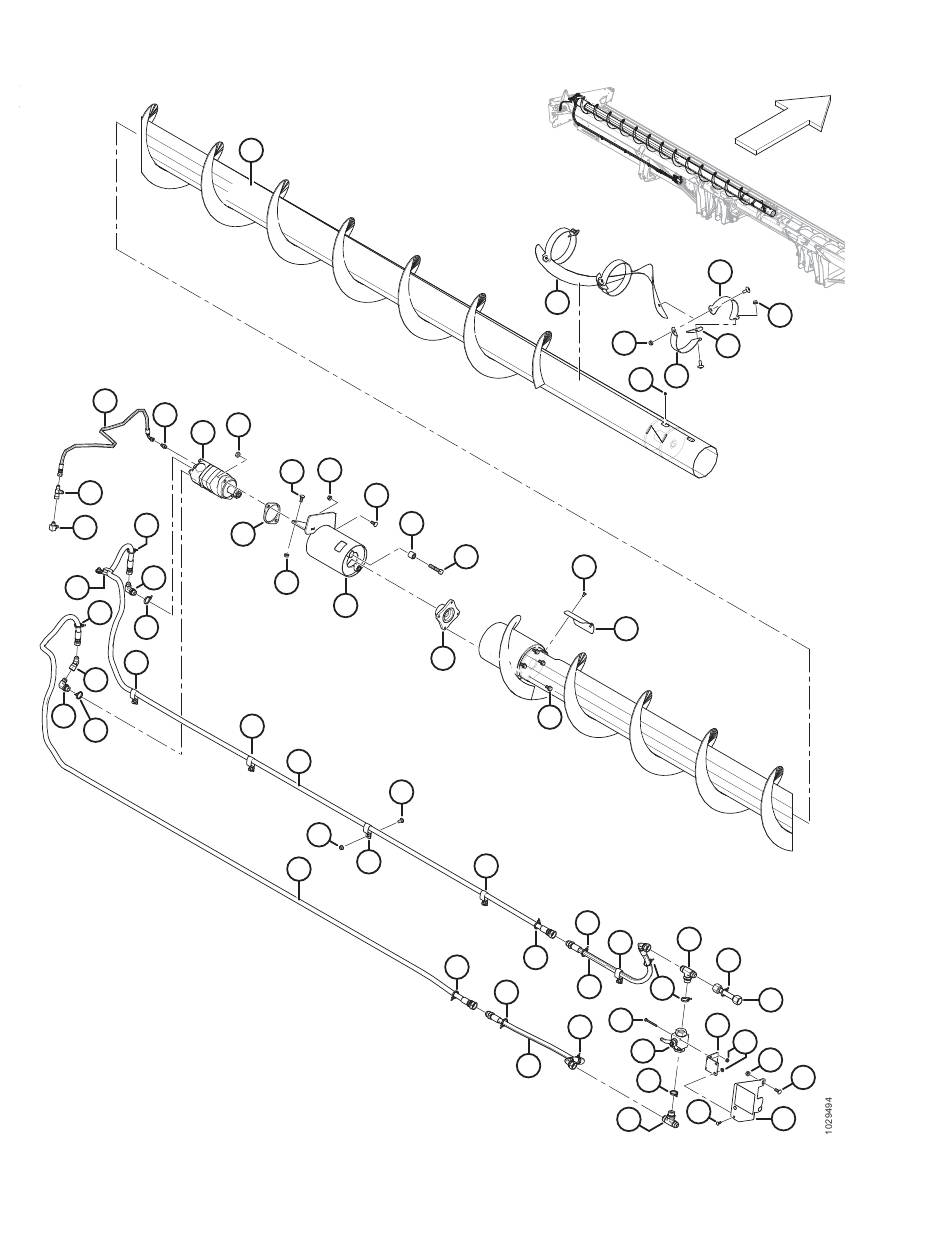 1029494