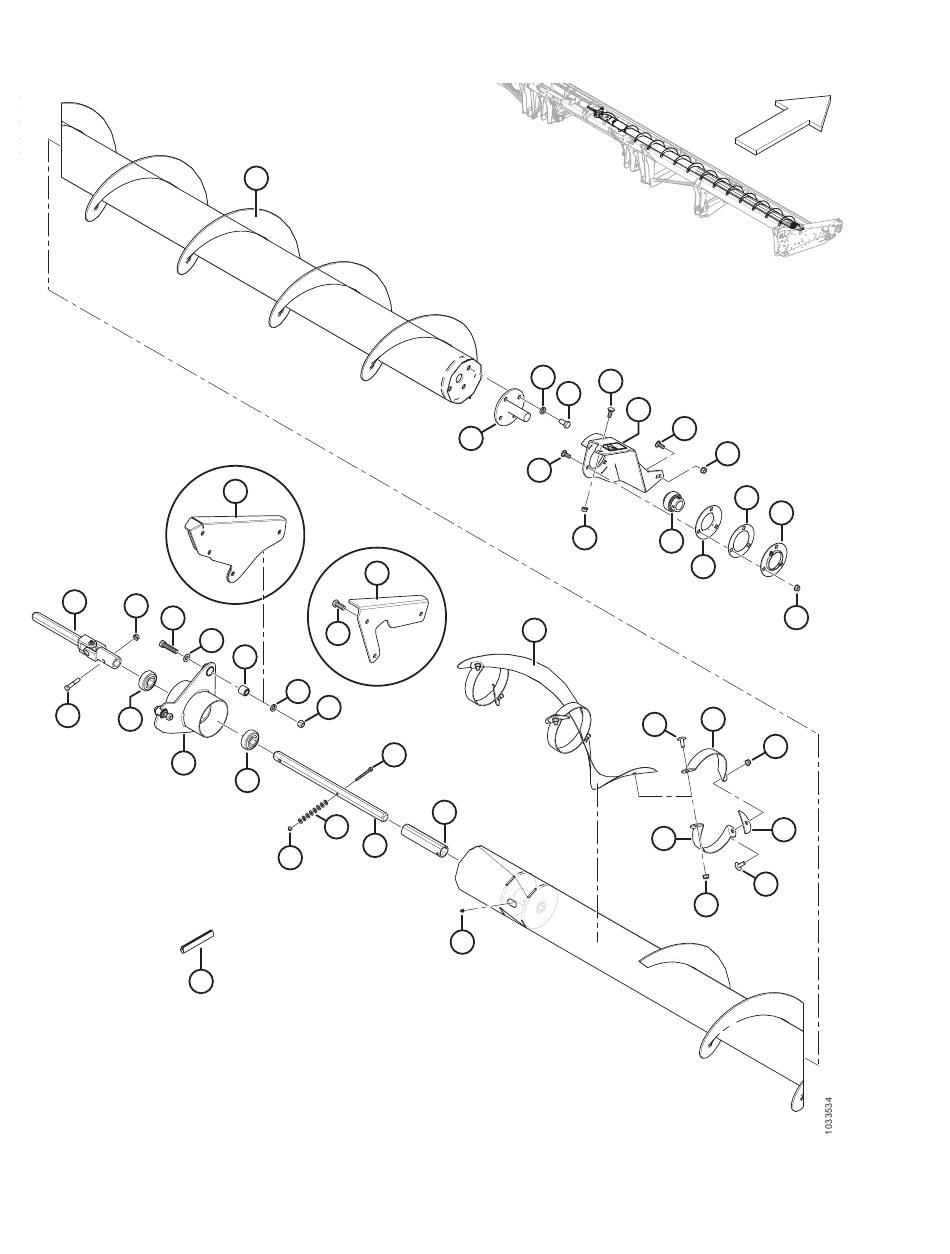 1033534