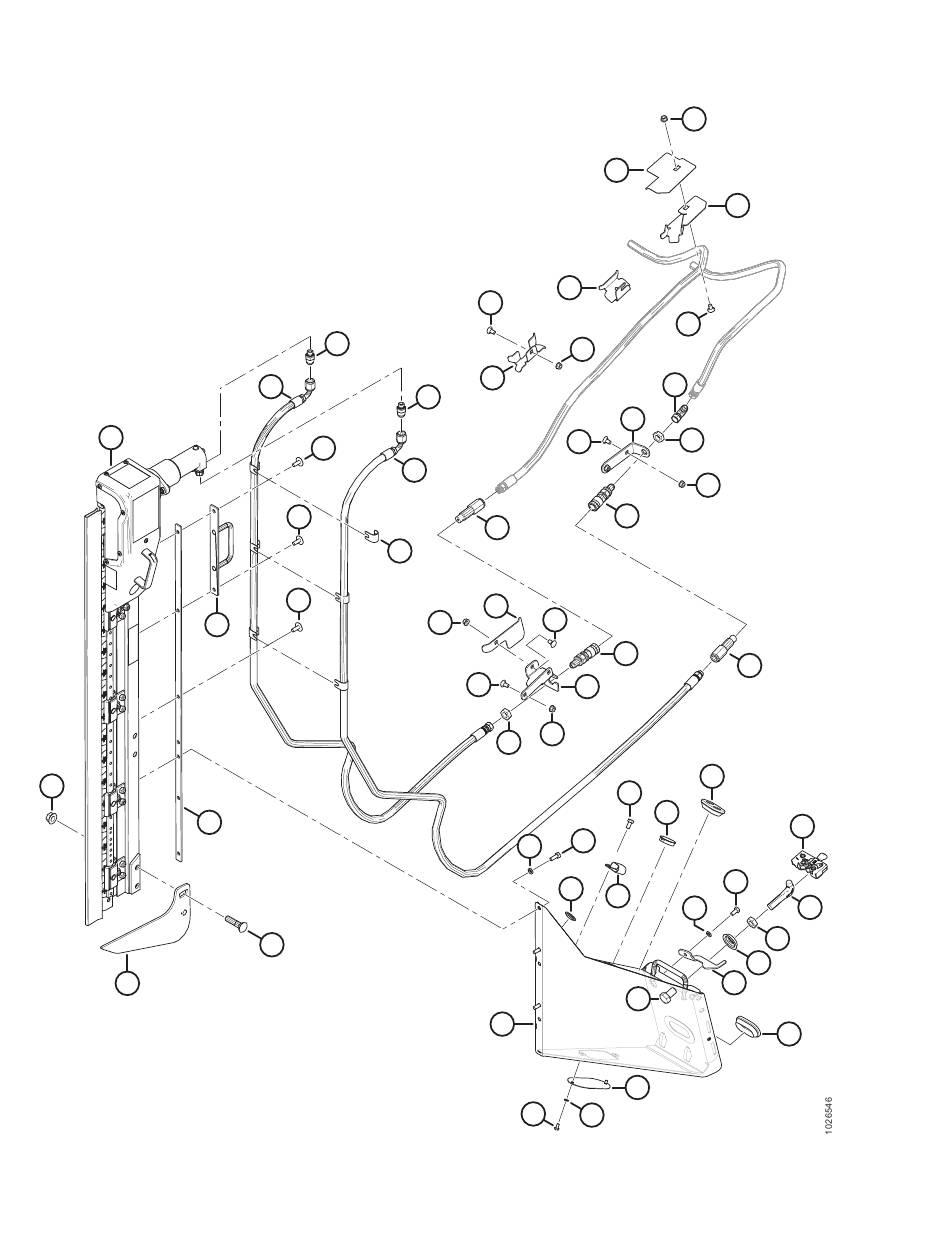 1026546