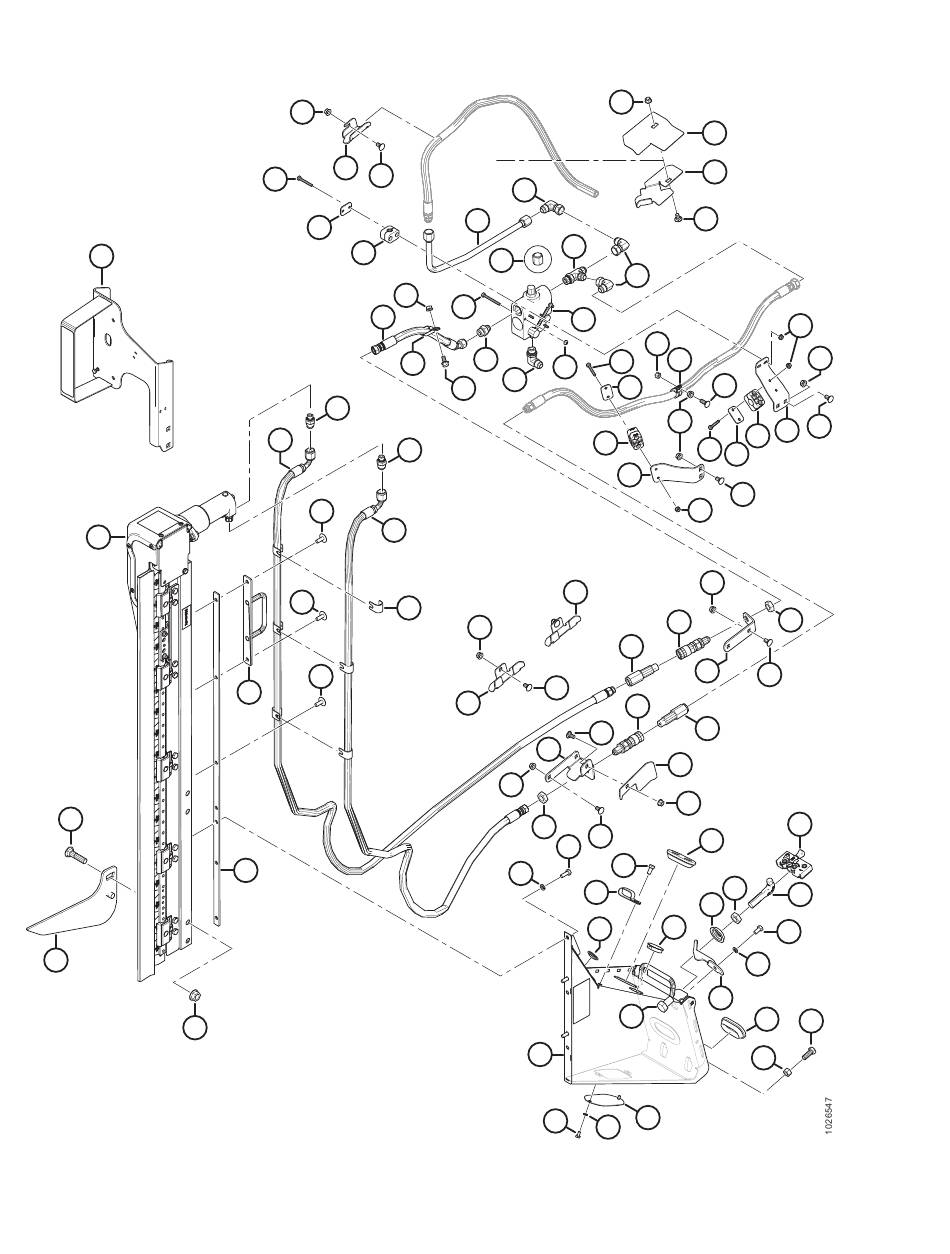 1026547