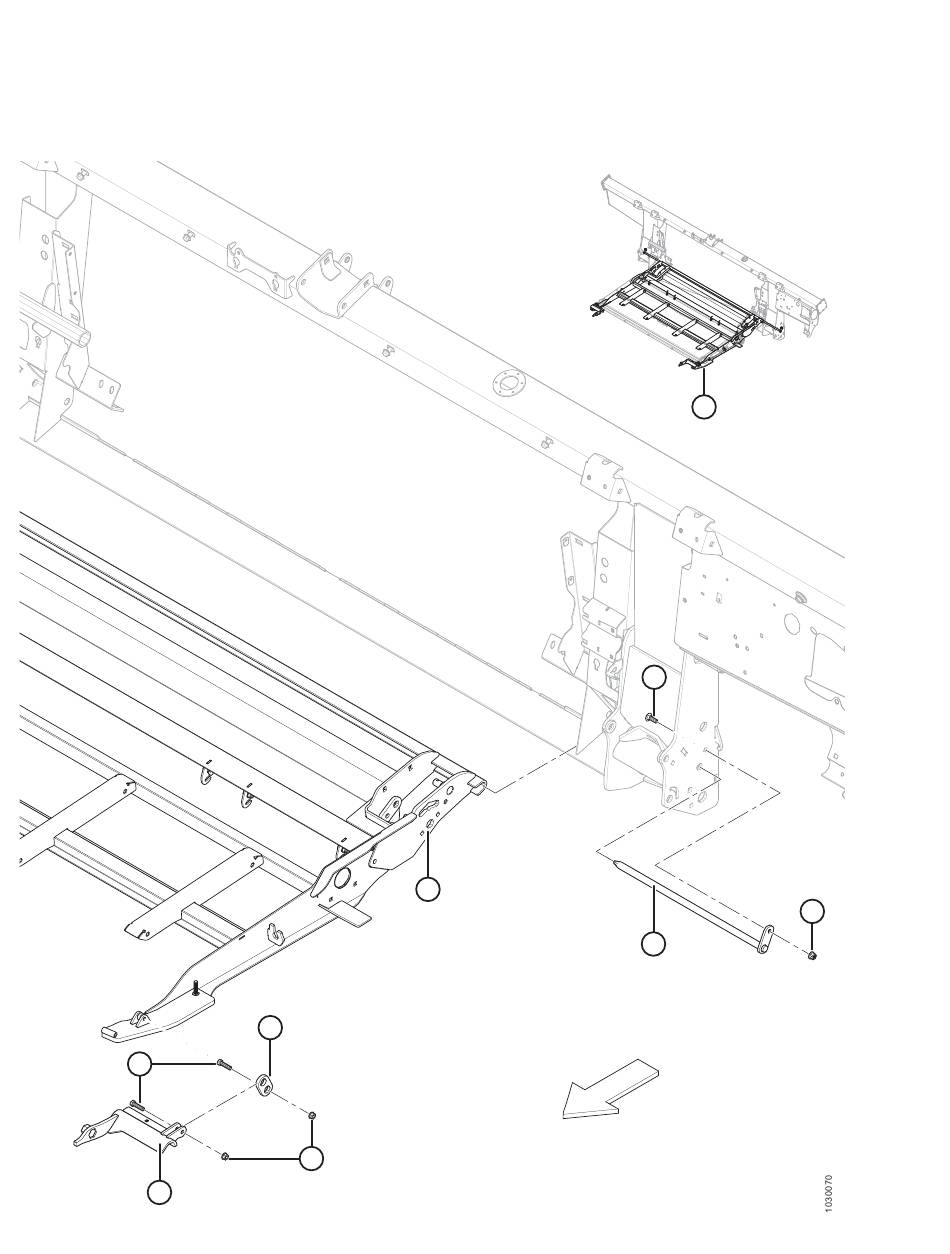 1030070