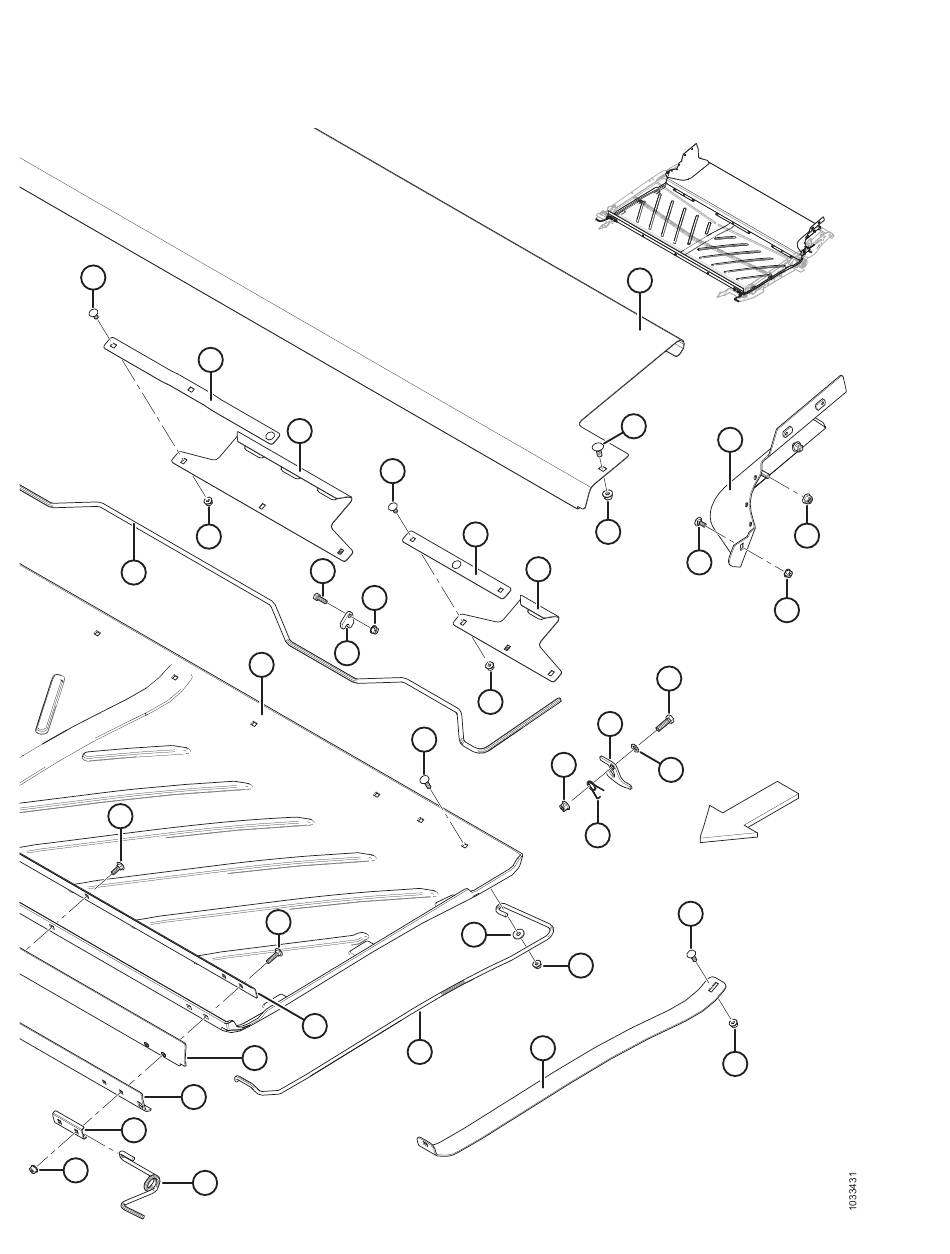 1033431