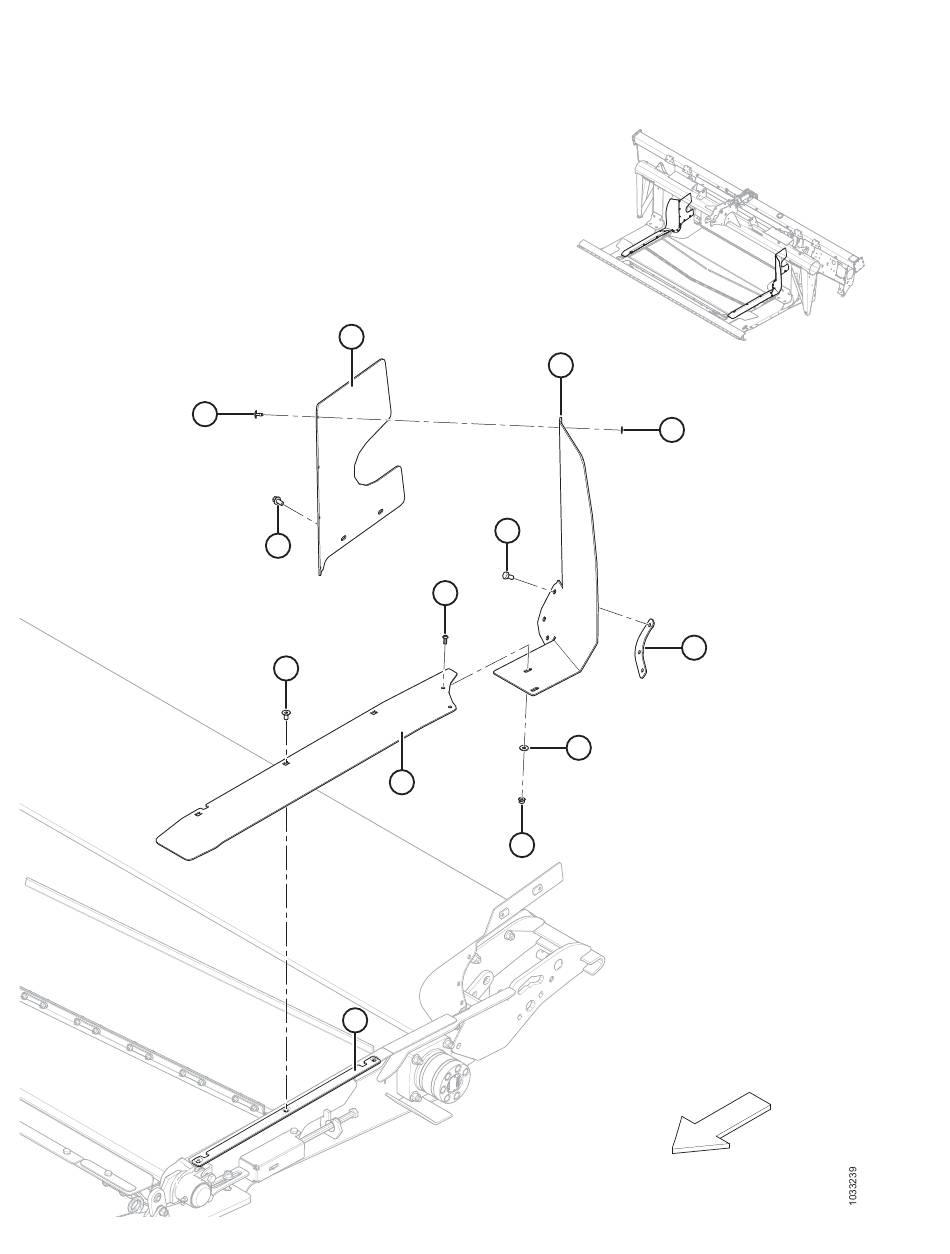 1033239