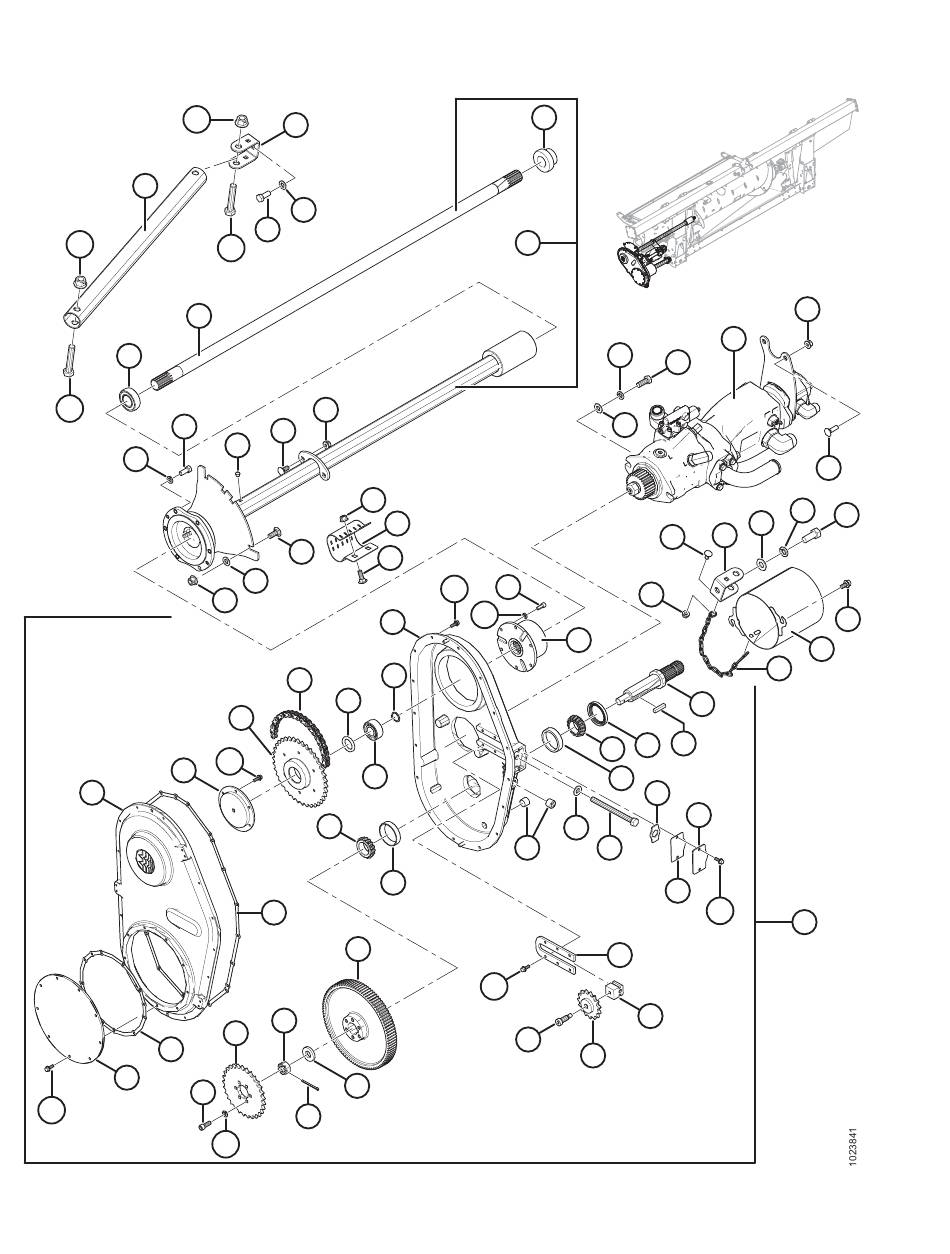 1023841