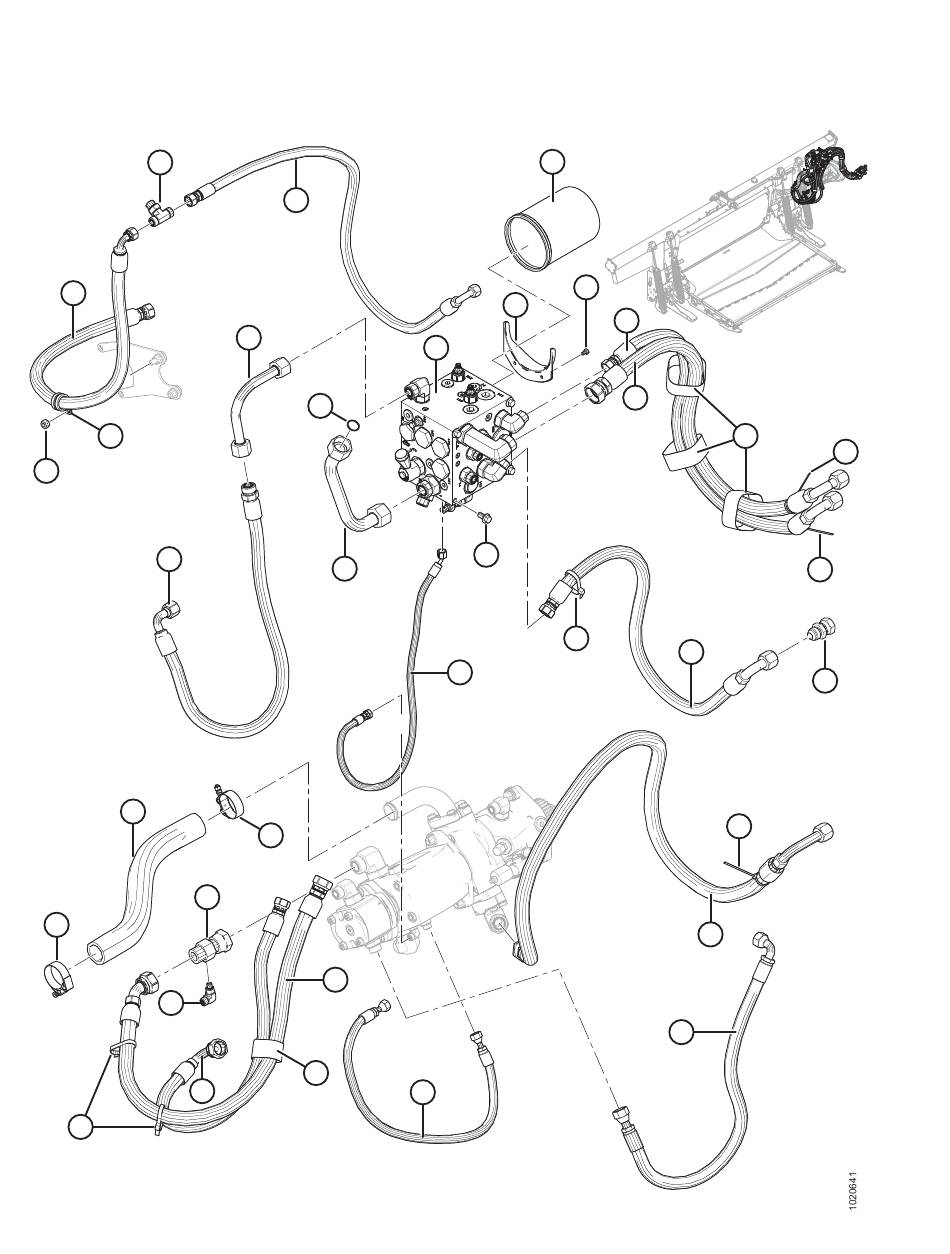 1020641