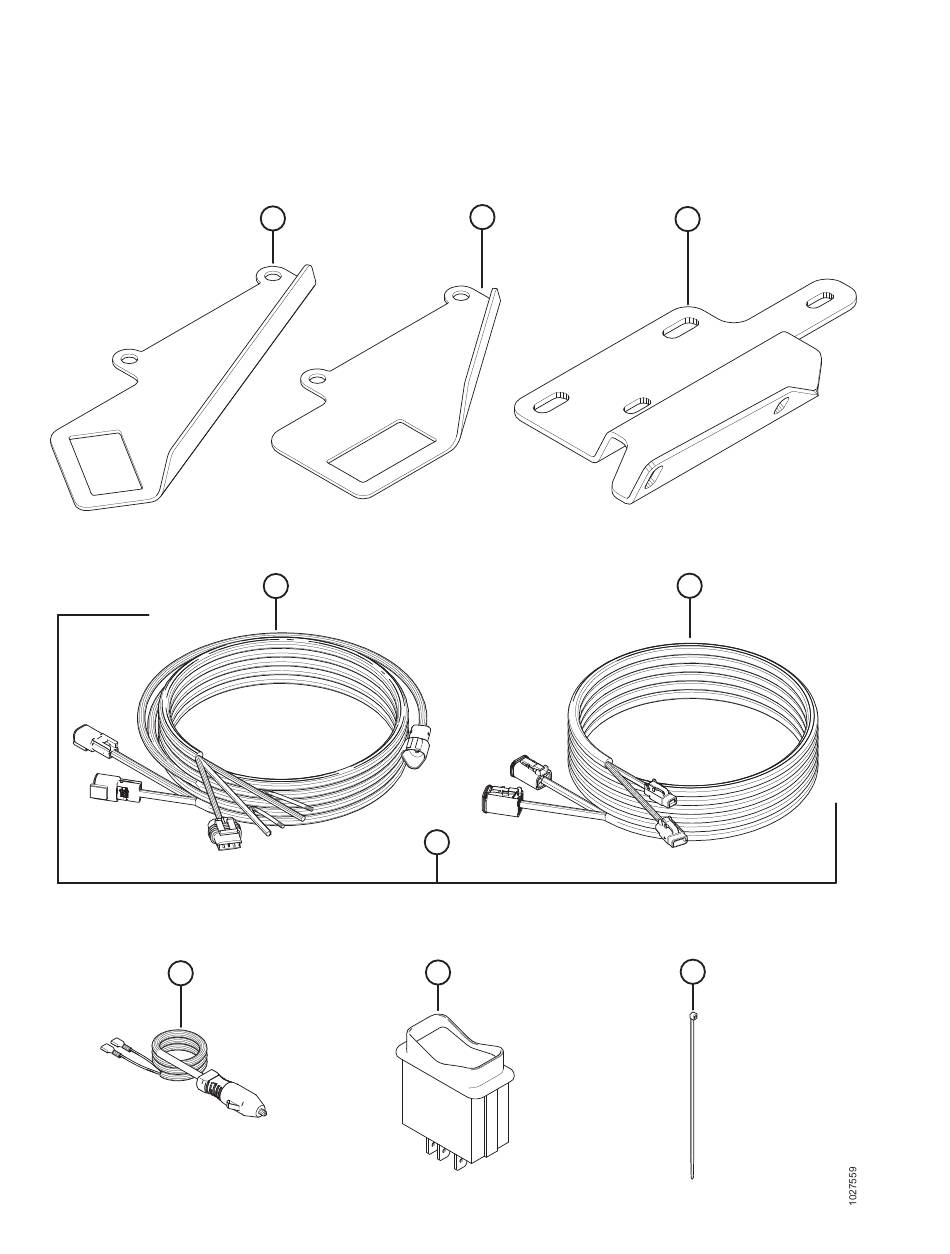 1027559