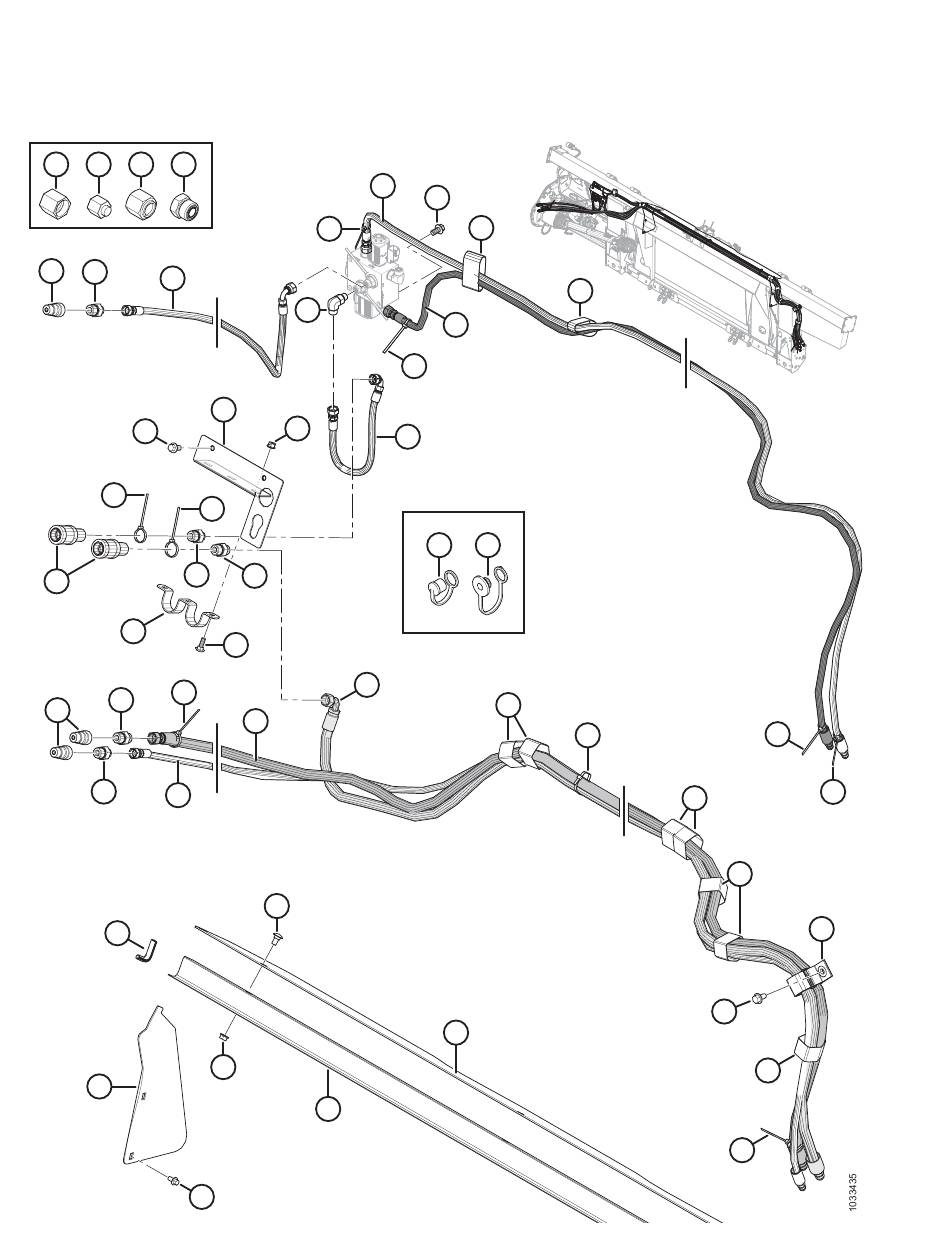 1033435