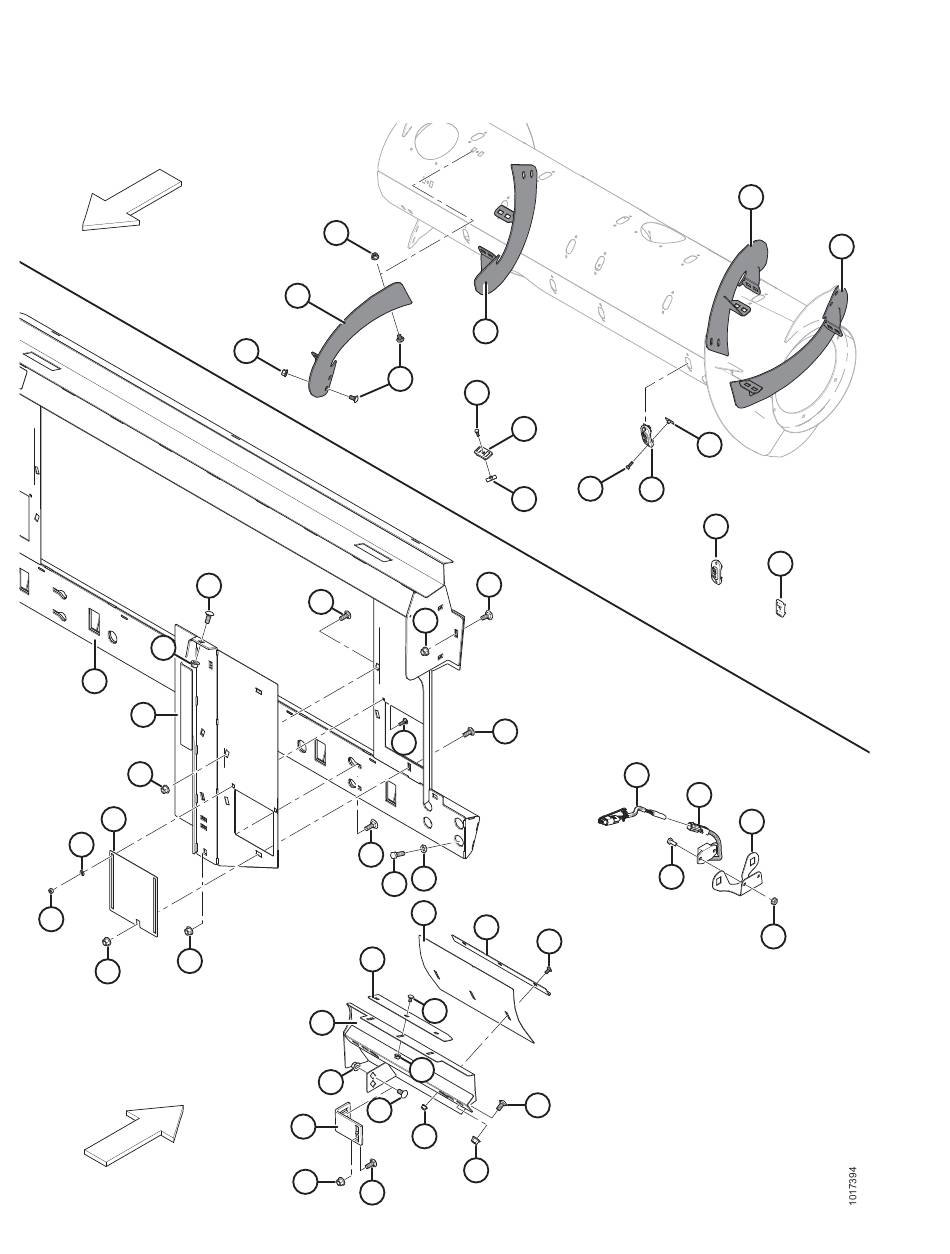 1017394